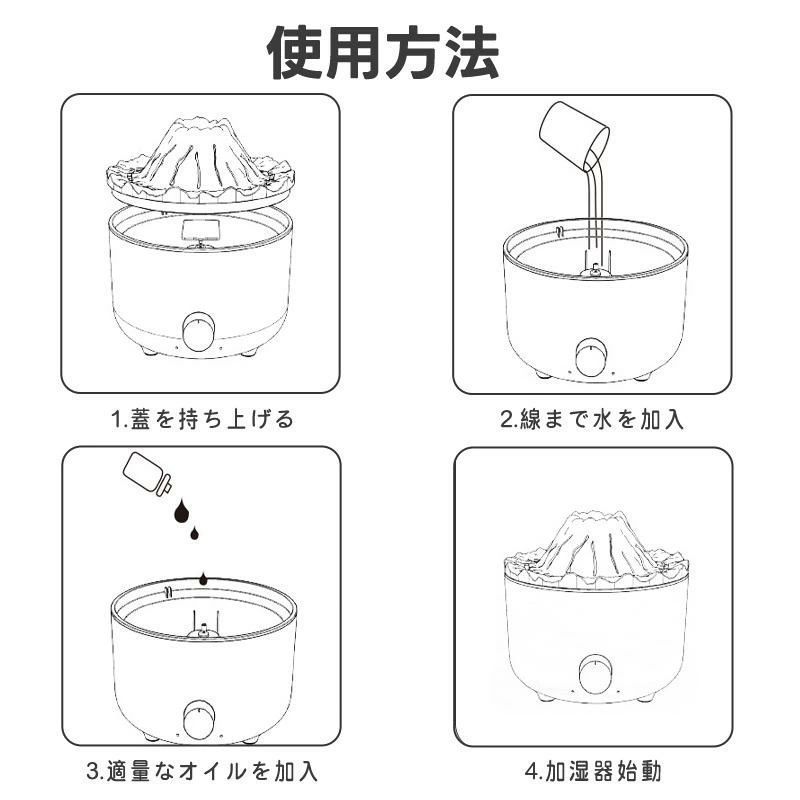 使用方法

1.蓋を持ち上げる

2.線まで水を加入

3.適量なオイルを加入

4.加湿器始動