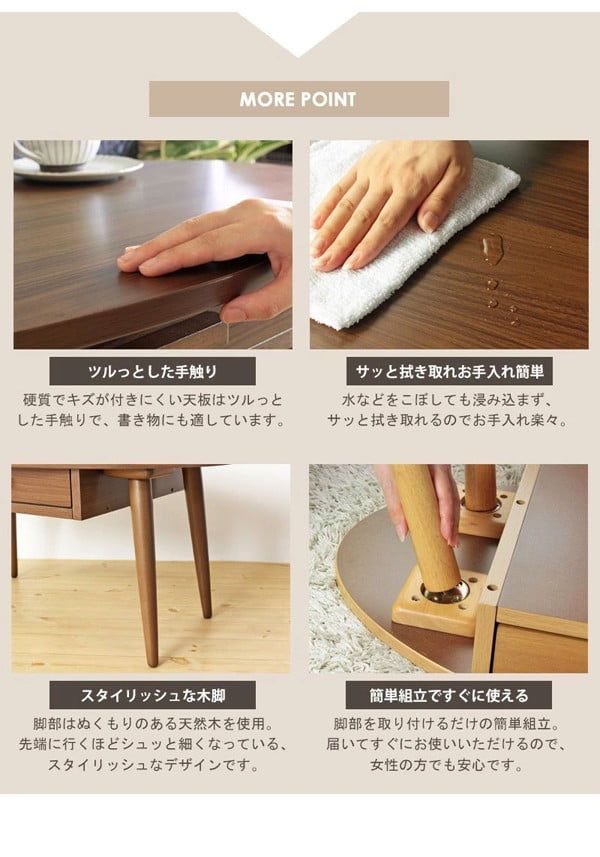 MORE POINT

ツルっとした手触り

硬質でキズが付きにくい天板はツルっとした手触りで、書き物にも適しています。

サッと拭き取れお手入れ簡単

水などをこぼしても浸み込まず、サッと拭き取れるのでお手入れ楽々。

スタイリッシュな木脚

脚部はぬくもりのある天然木を使用。先端に行くほどシュッと細くなっている、スタイリッシュなデザインです。

簡単組立ですぐに使える

脚部を取り付けるだけの簡単組立。届いてすぐにお使いいただけるので、女性の方でも安心です。