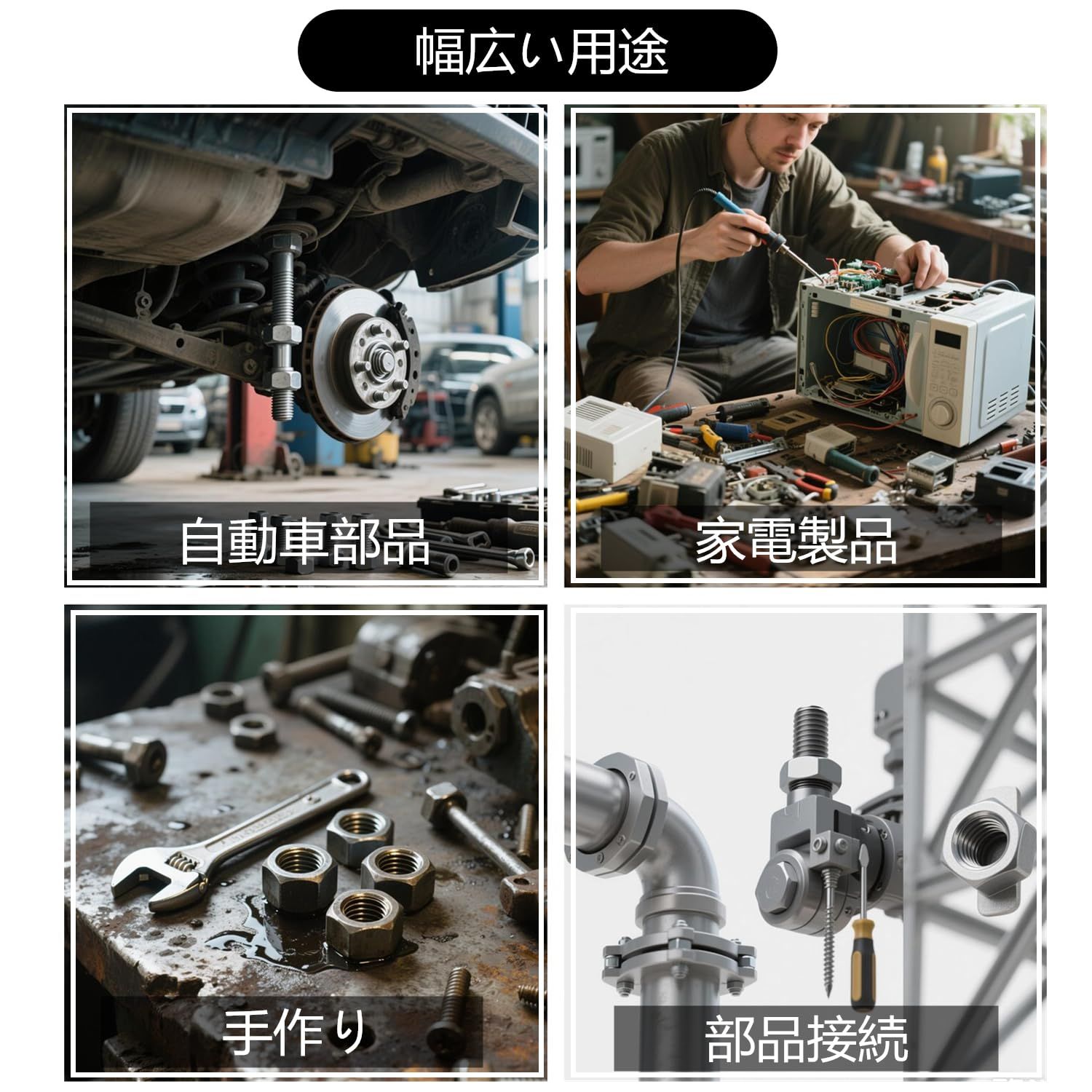 幅広い用途

自動車部品

家電製品

手作り

部品接続