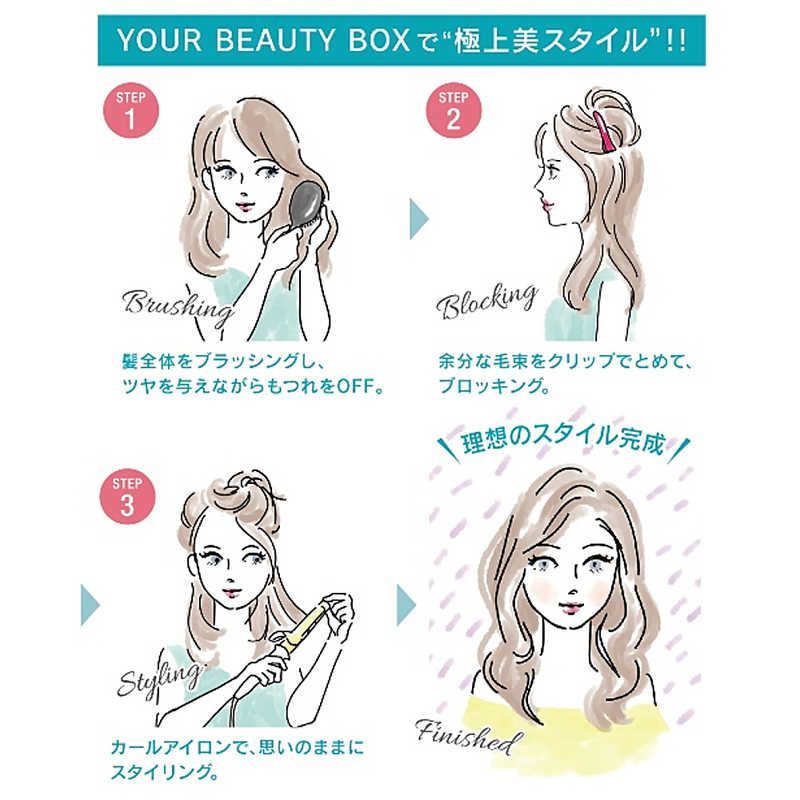 YOUR BEAUTY BOXで“極上美スタイル”!!

STEP 1

Brushing

髪全体をブラッシングし、ツヤを与えながらもつれをOFF。

STEP 2

Blocking

余分な毛束をクリップでとめて、ブロッキング。

STEP 3

Styling

カールアイロンで、思いのままにスタイリング。

理想のスタイル完成

Finished