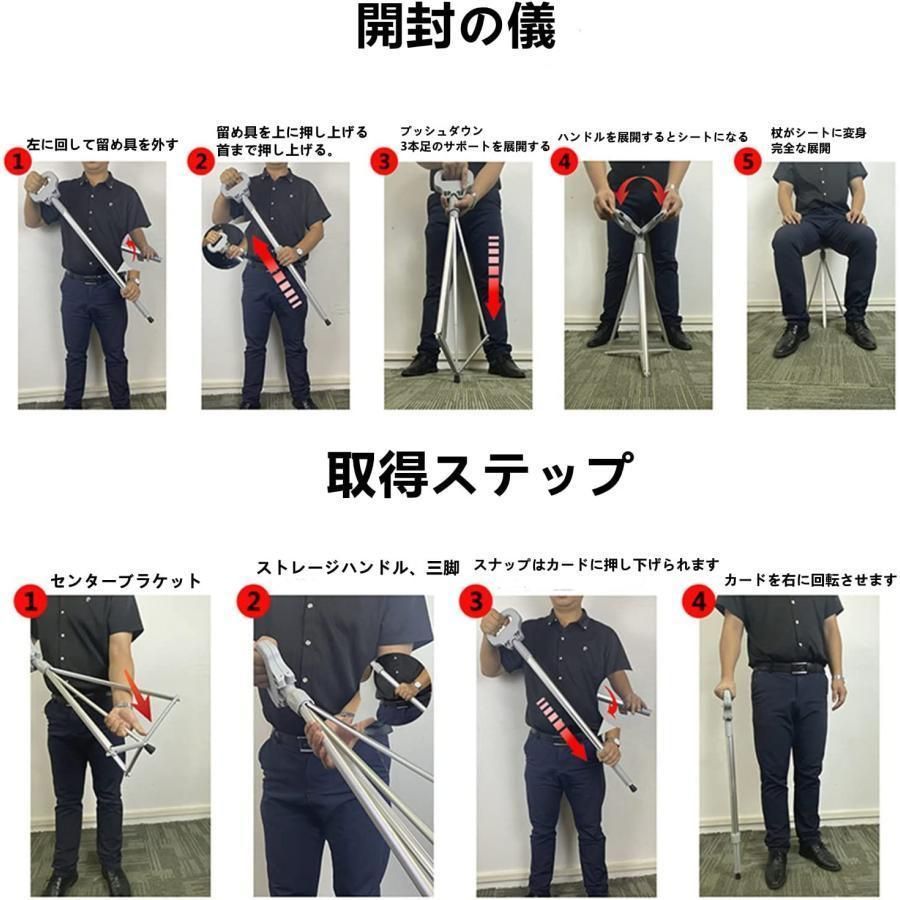 開封の儀

1 左に回して留め具を外す

2 留め具を上に押し上げる 首まで押し上げる。

3 プッシュダウン 3本足のサポートを展開する

4 ハンドルを展開するとシートになる

5 杖がシートに変身 完全な展開

取得ステップ

1 センターブラケット

2 ストレージハンドル、三脚

3 スナップはカードに押し下げられます

4 カードを右に回転させます