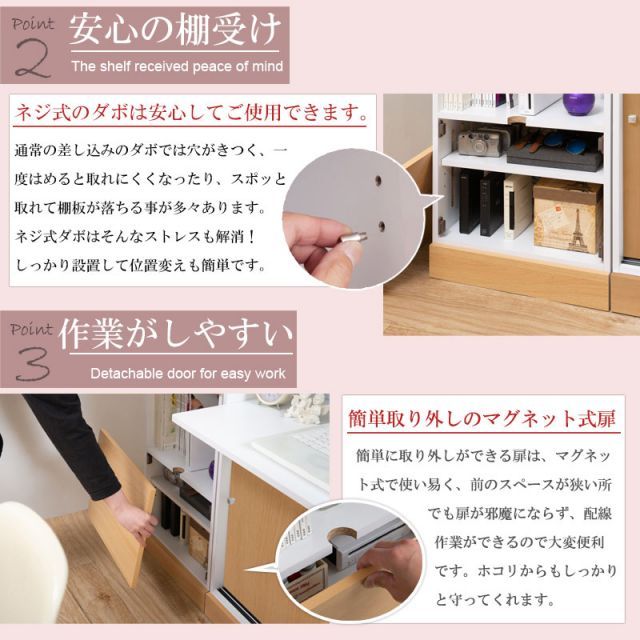 Point 2 安心の棚受け
The shelf received peace of mind

ネジ式のダボは安心してご使用できます。

通常の差し込みのダボでは穴がきつく、一度はめると取れにくくなったり、スポッと取れて棚板が落ちる事が多々あります。
ネジ式ダボはそんなストレスも解消！
しっかり設置して位置変えも簡単です。

Point 3 作業がしやすい
Detachable door for easy work

簡単取り外しのマグネット式扉

簡単に取り外しができる扉は、マグネット式で使い易く、前のスペースが狭い所でも扉が邪魔にならず、配線作業ができるので大変便利です。ホコリからもしっかりと守ってくれます。