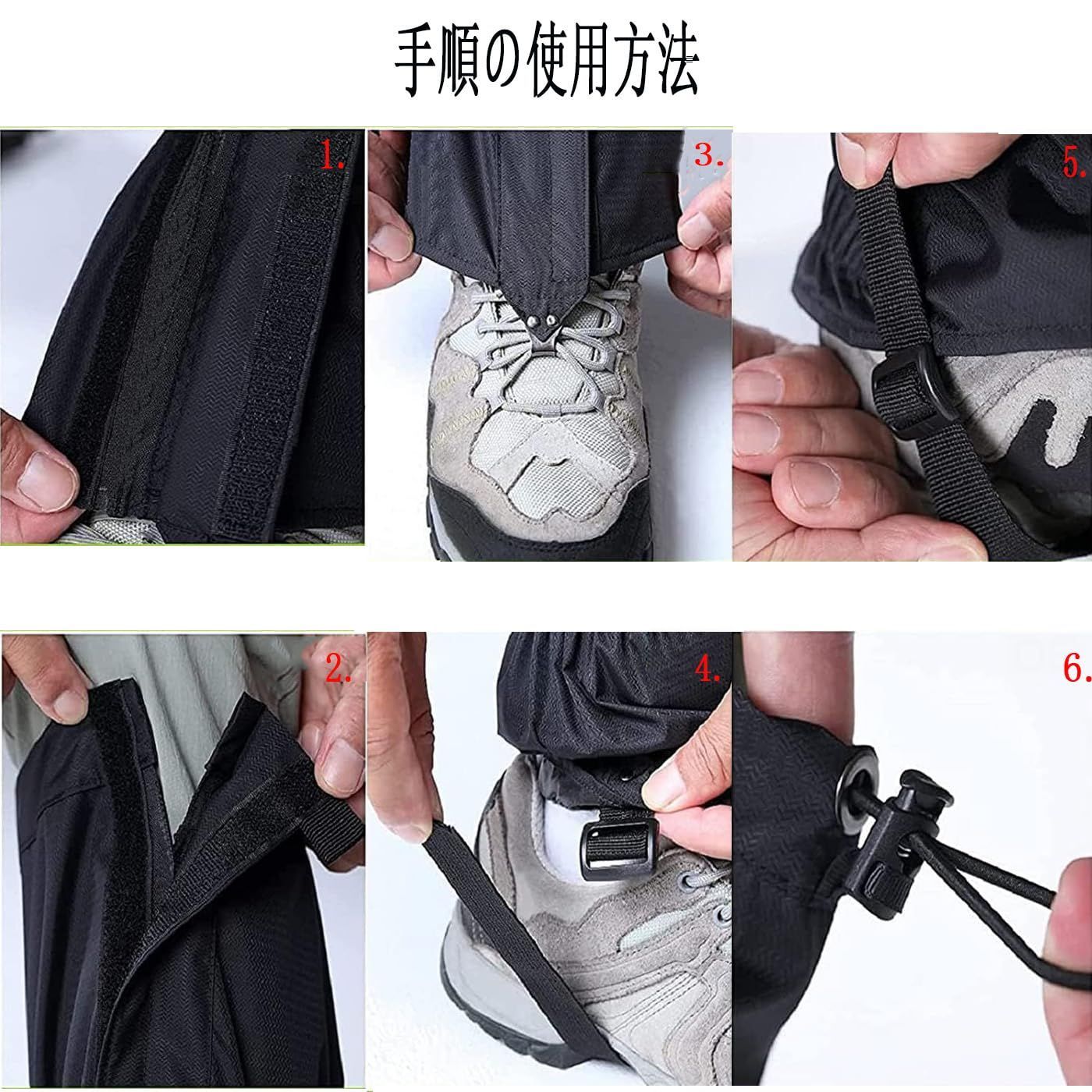 手順の使用方法

1.

3.

5.

2.

4.

6.