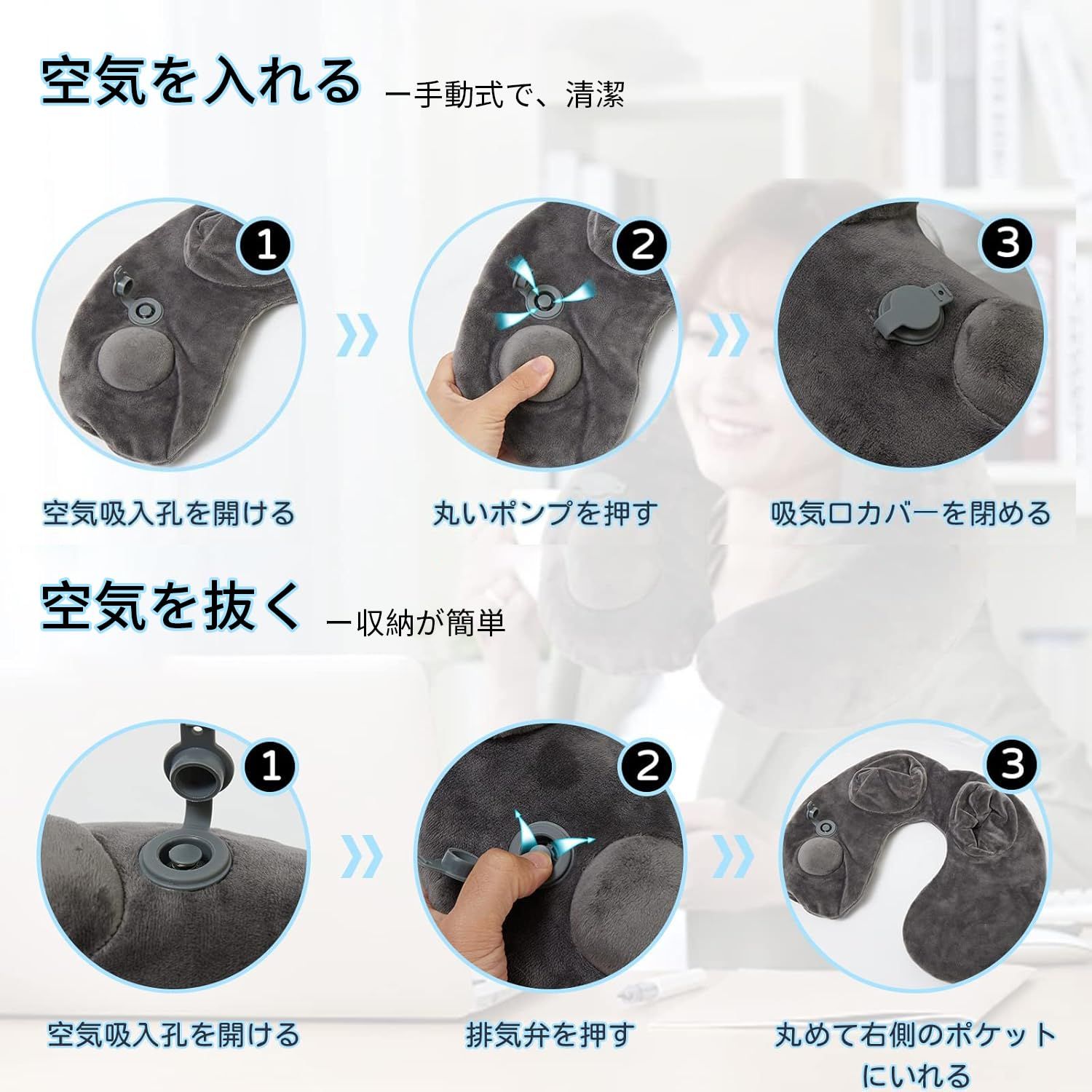 空気を入れる ー手動式で、清潔

1

2

3

空気吸入孔を開ける

丸いポンプを押す

吸気口カバーを閉める

空気を抜く ー収納が簡単

1

2

3

空気吸入孔を開ける

排気弁を押す

丸めて右側のポケットにいれる