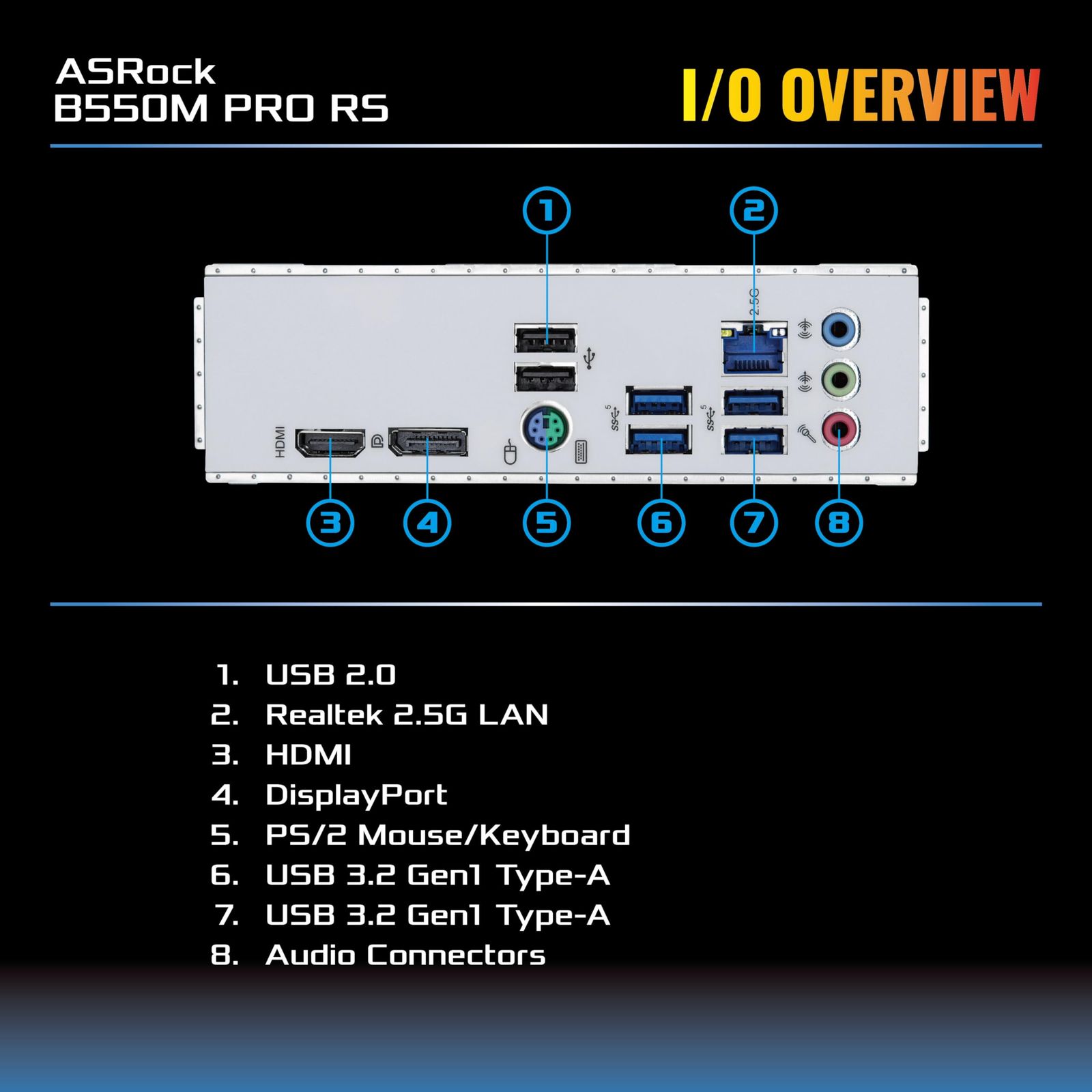 ASRock
B550M PRO RS

I/O OVERVIEW

1

2

2.5G

HDMI

3 4 5 6 7 8

1. USB 2.0
2. Realtek 2.5G LAN
3. HDMI
4. DisplayPort
5. PS/2 Mouse/Keyboard
6. USB 3.2 Gen1 Type-A
7. USB 3.2 Gen1 Type-A
8. Audio Connectors