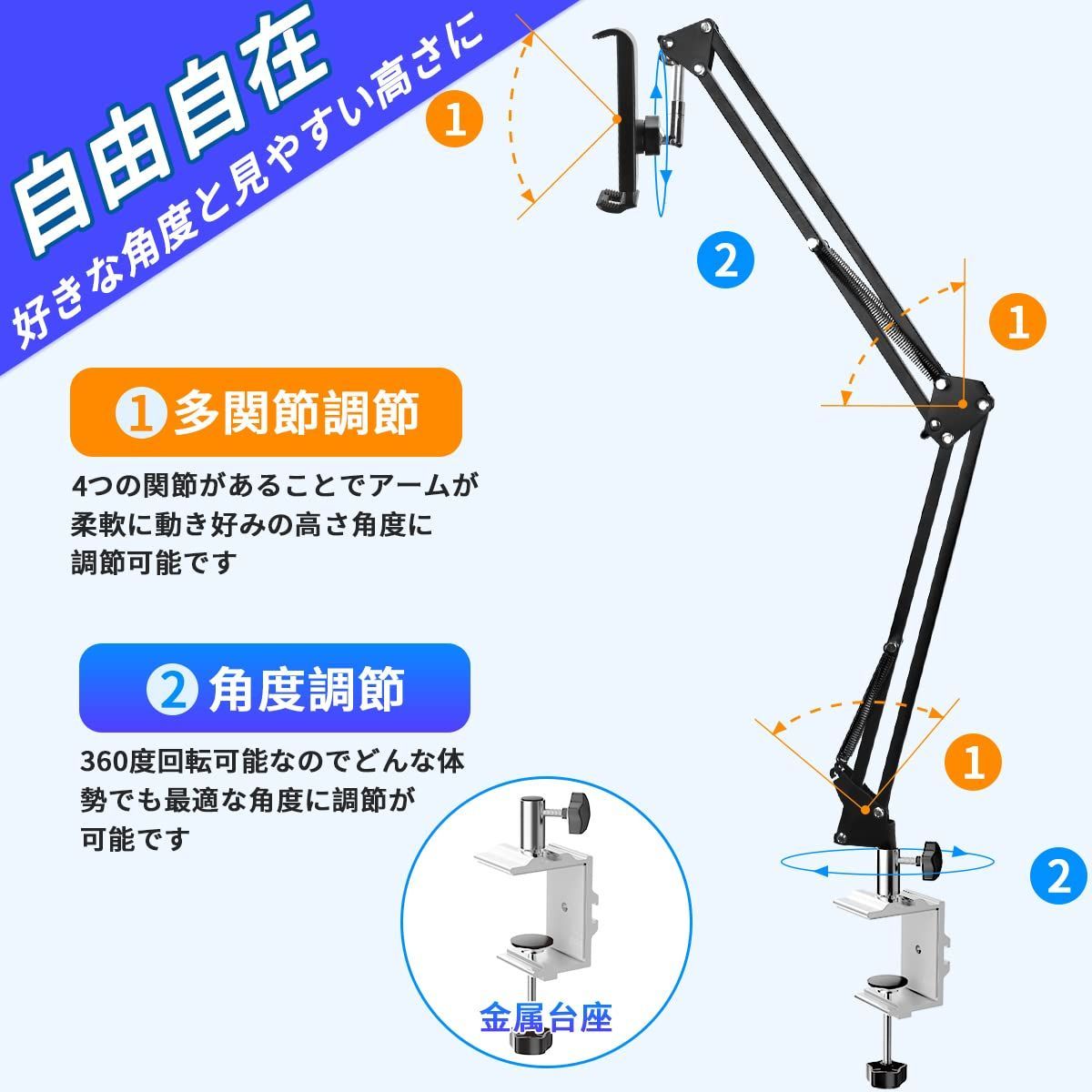 自由自在
好きな角度と見やすい高さに

1
2
1
1
2

1 多関節調節
4つの関節があることでアームが柔軟に動き好みの高さ角度に調節可能です

2 角度調節
360度回転可能なのでどんな体勢でも最適な角度に調節が可能です

金属台座