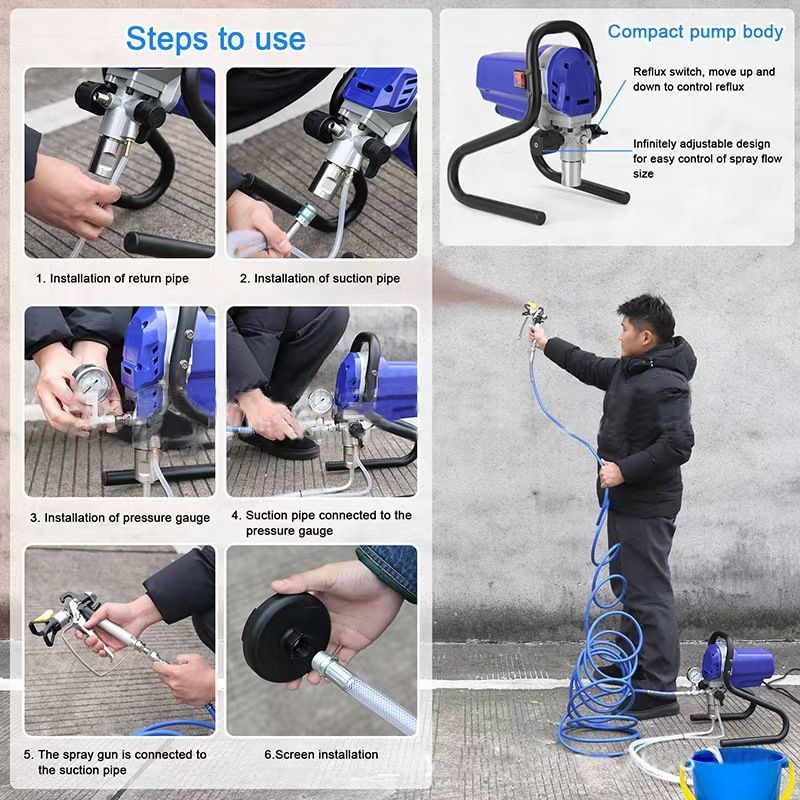 Steps to use

1. Installation of return pipe

2. Installation of suction pipe

3. Installation of pressure gauge

4. Suction pipe connected to the pressure gauge

5. The spray gun is connected to the suction pipe

6.Screen installation

Compact pump body

Reflux switch, move up and down to control reflux

Infinitely adjustable design for easy control of spray flow size