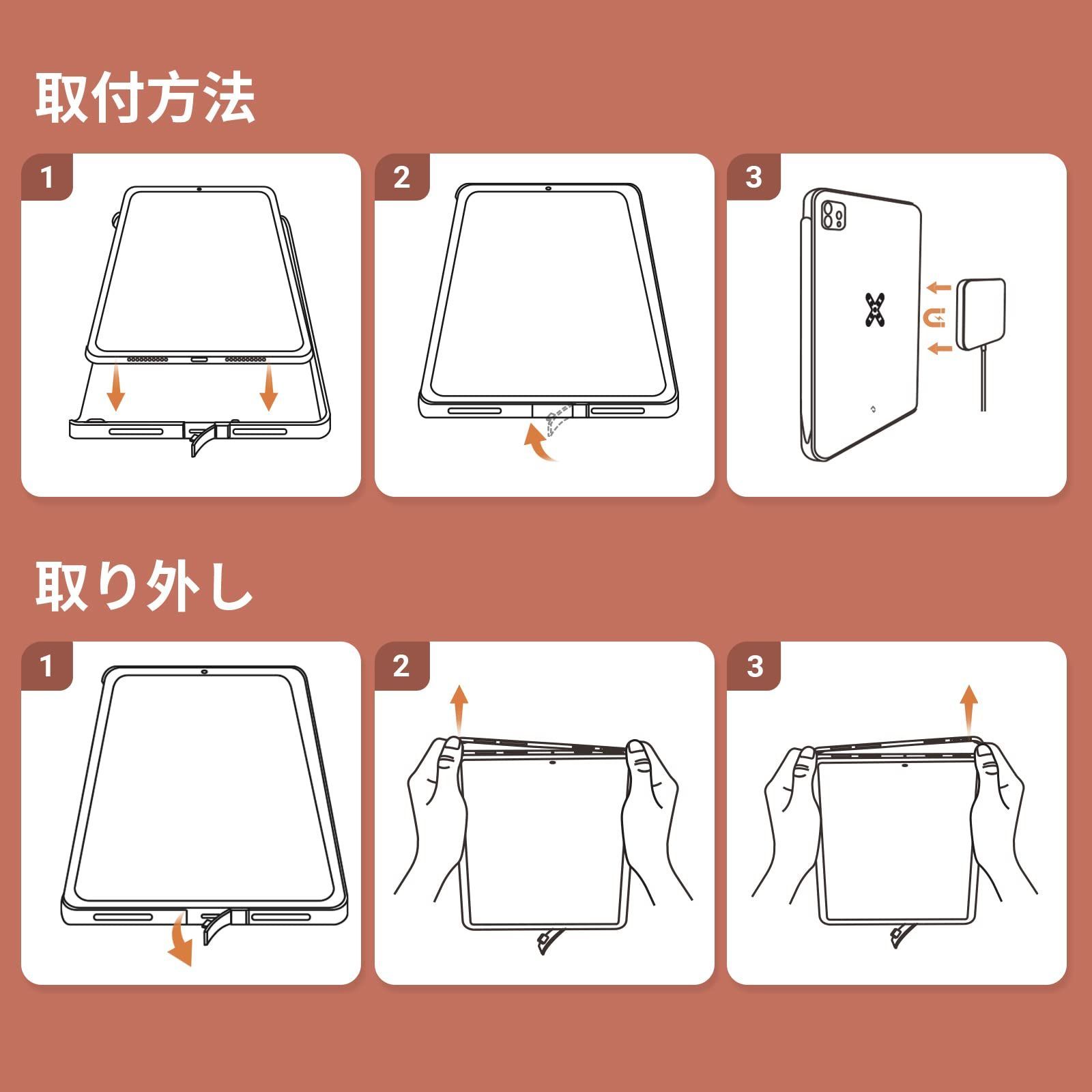 取付方法

1

2

3

取り外し

1

2

3