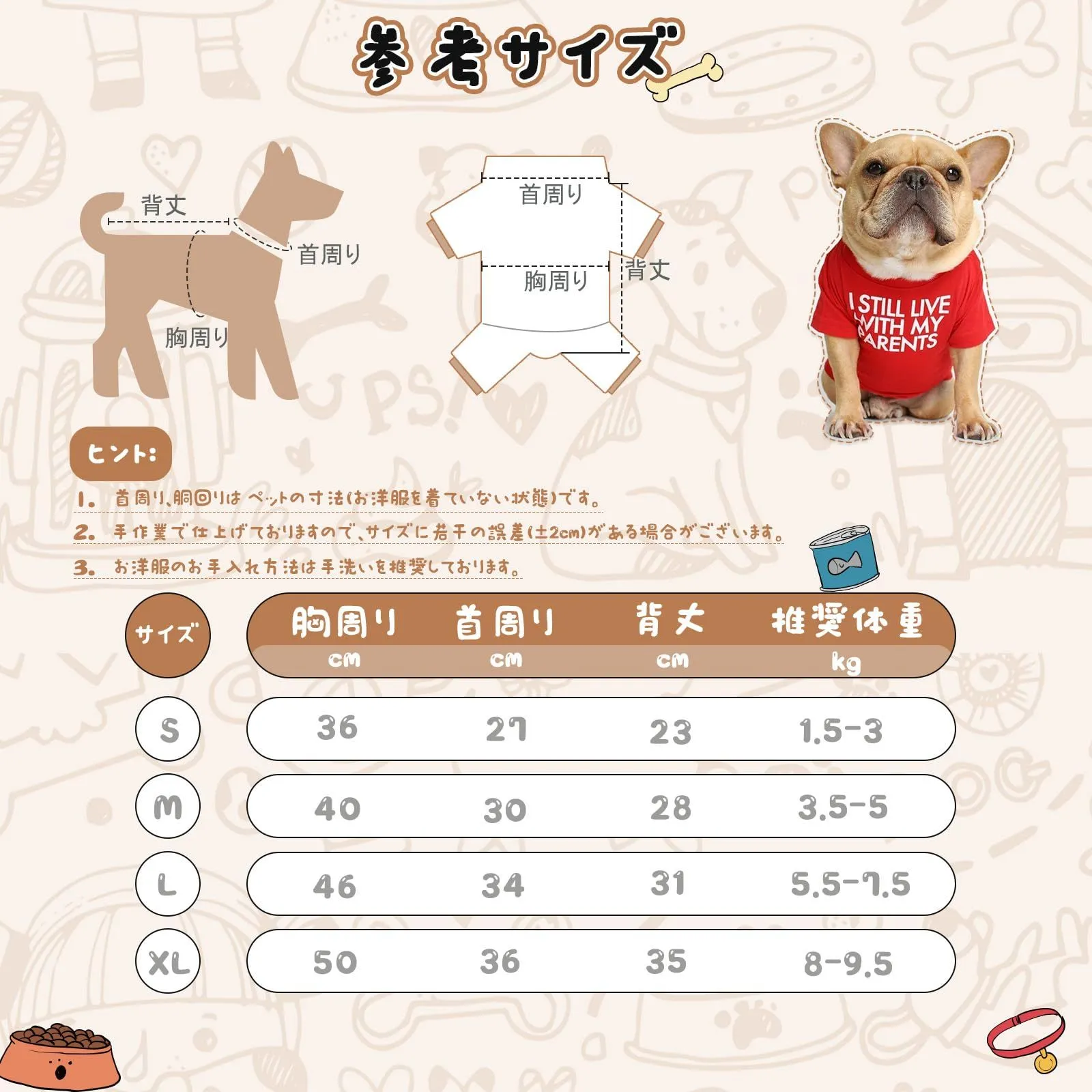 参考サイズ

背丈
首周り
胸周り

首周り
胸周り
背丈

I STILL LIVE WITH MY PARENTS

ヒント:

1. 首周り、胴回りは ペットの寸法(お洋服を着ていない状態)です。
2. 手作業で仕上げておりますので、サイズに若干の誤差(±2cm)がある場合がございます。
3. お洋服のお手入れ方法は手洗いを推奨しております。

| サイズ | 胸周り cm | 首周り cm | 背丈 cm | 推奨体重 kg |
|---|---|---|---|---|
| S | 36 | 27 | 23 | 1.5-3 |
| M | 40 | 30 | 28 | 3.5-5 |
| L | 46 | 34 | 31 | 5.5-7.5 |
| XL | 50 | 36 | 35 | 8-9.5 |