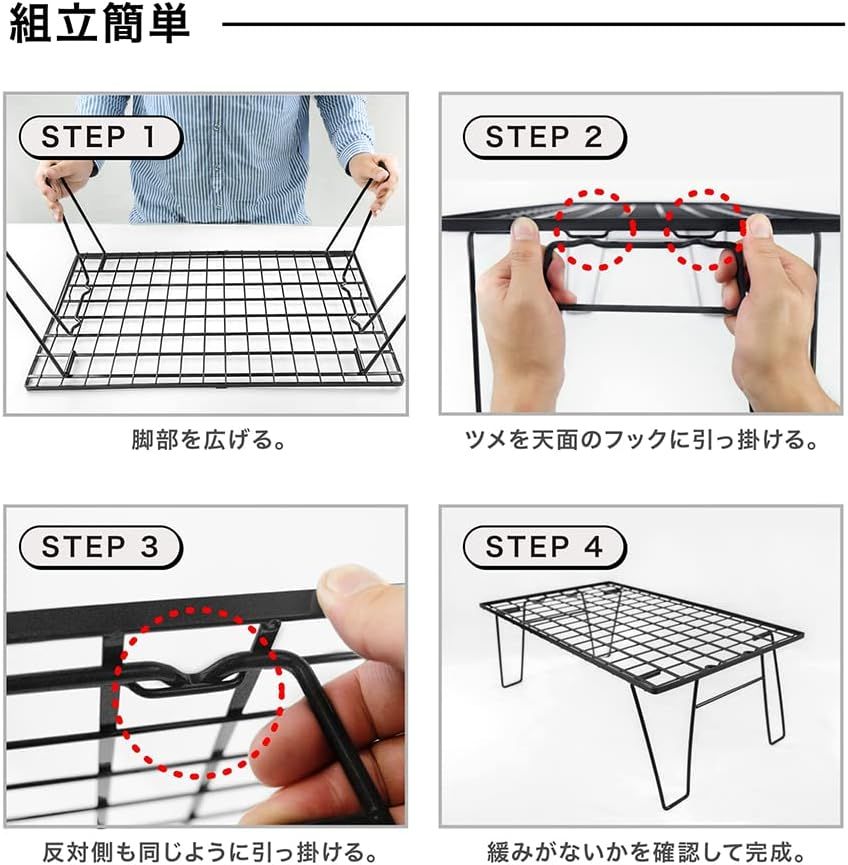 組立簡単

STEP 1

脚部を広げる。

STEP 2

ツメを天面のフックに引っ掛ける。

STEP 3

反対側も同じように引っ掛ける。

STEP 4

緩みがないかを確認して完成。