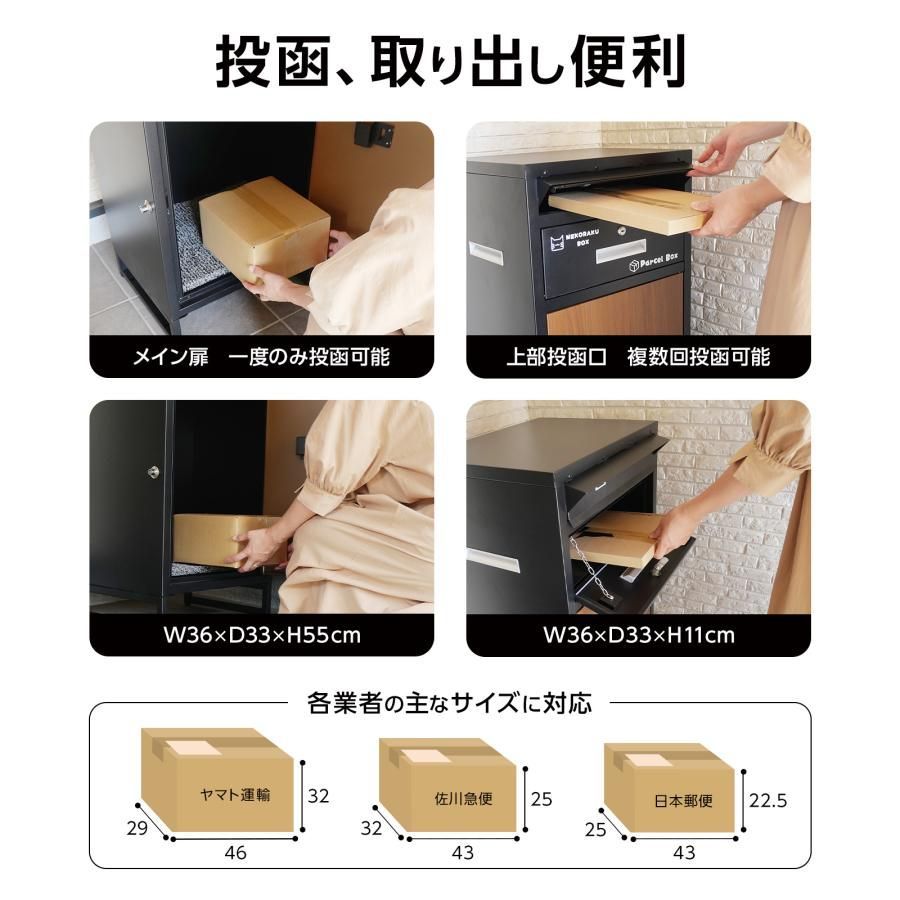 投函、取り出し便利

メイン扉　一度のみ投函可能

NEKOBAKU BOX

Parcel Box

上部投函口　複数回投函可能

W36×D33×H55cm

W36×D33×H11cm

各業者の主なサイズに対応

ヤマト運輸
32
29
46

佐川急便
25
32
43

日本郵便
22.5
25
43