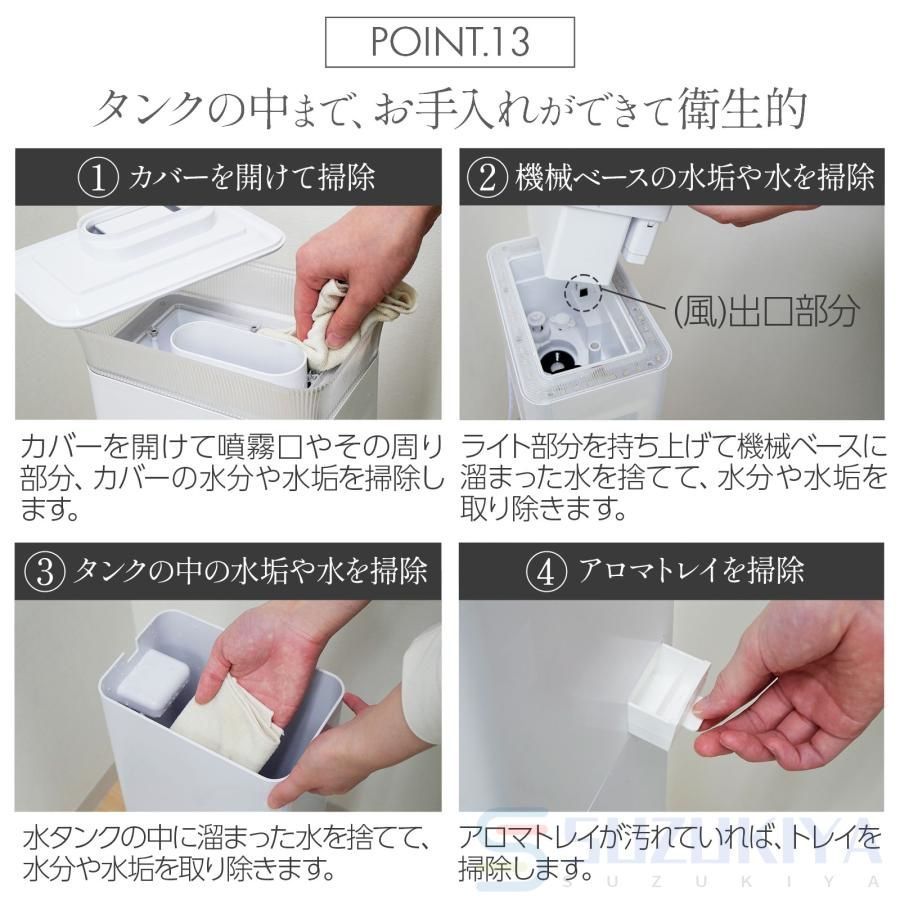 POINT.13

タンクの中まで、お手入れができて衛生的

① カバーを開けて掃除

カバーを開けて噴霧口やその周り部分、カバーの水分や水垢を掃除します。

② 機械ベースの水垢や水を掃除

(風)出口部分

ライト部分を持ち上げて機械ベースに溜まった水を捨てて、水分や水垢を取り除きます。

③ タンクの中の水垢や水を掃除

水タンクの中に溜まった水を捨てて、水分や水垢を取り除きます。

④ アロマトレイを掃除

アロマトレイが汚れていれば、トレイを掃除します。

SUZUKIYA
SUZUKIYA