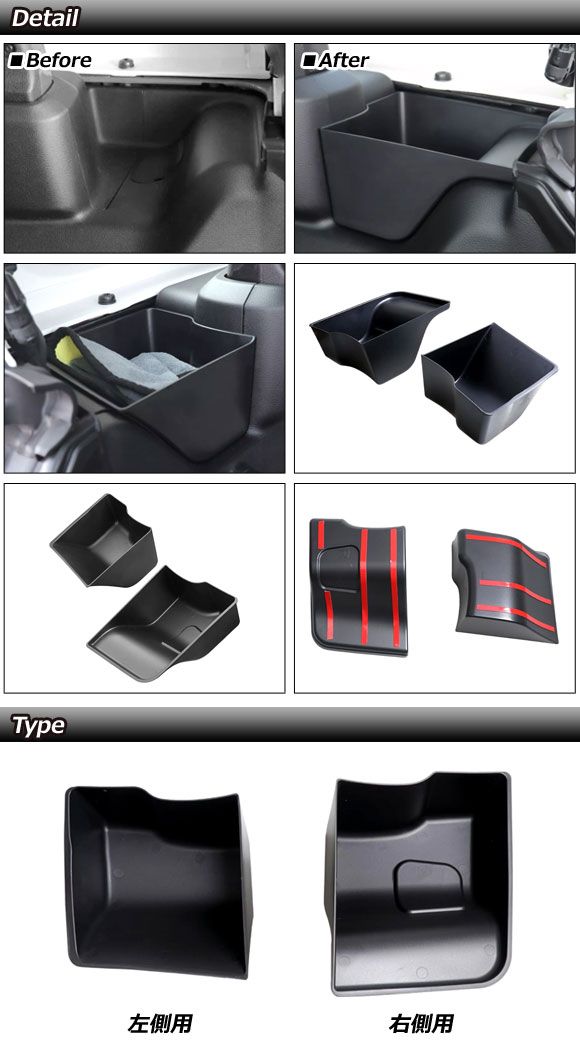 Detail

■Before

■After

Type

左側用

右側用