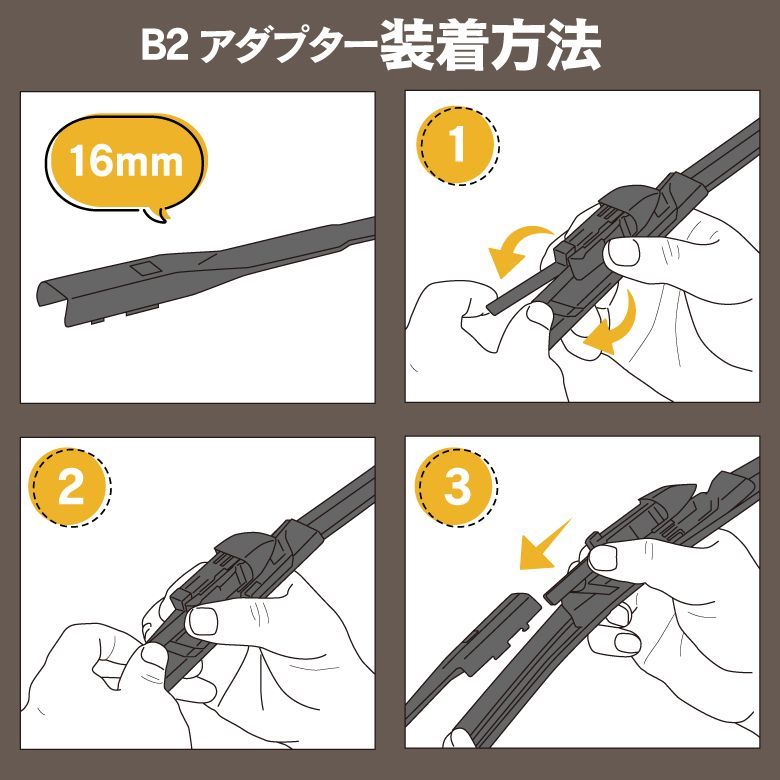 B2 アダプター装着方法

16mm

1

2

3