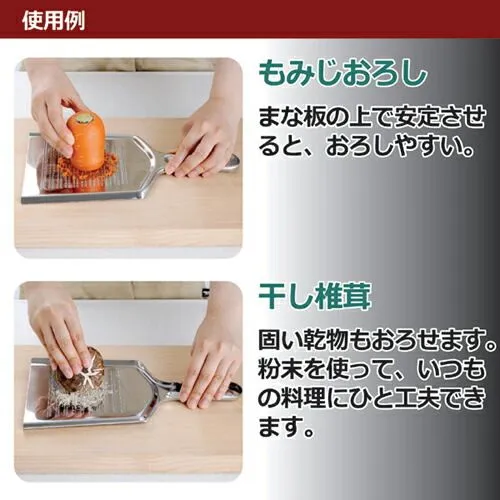 使用例

もみじおろし

まな板の上で安定させると、おろしやすい。

干し椎茸

固い乾物もおろせます。粉末を使って、いつもの料理にひと工夫できます。