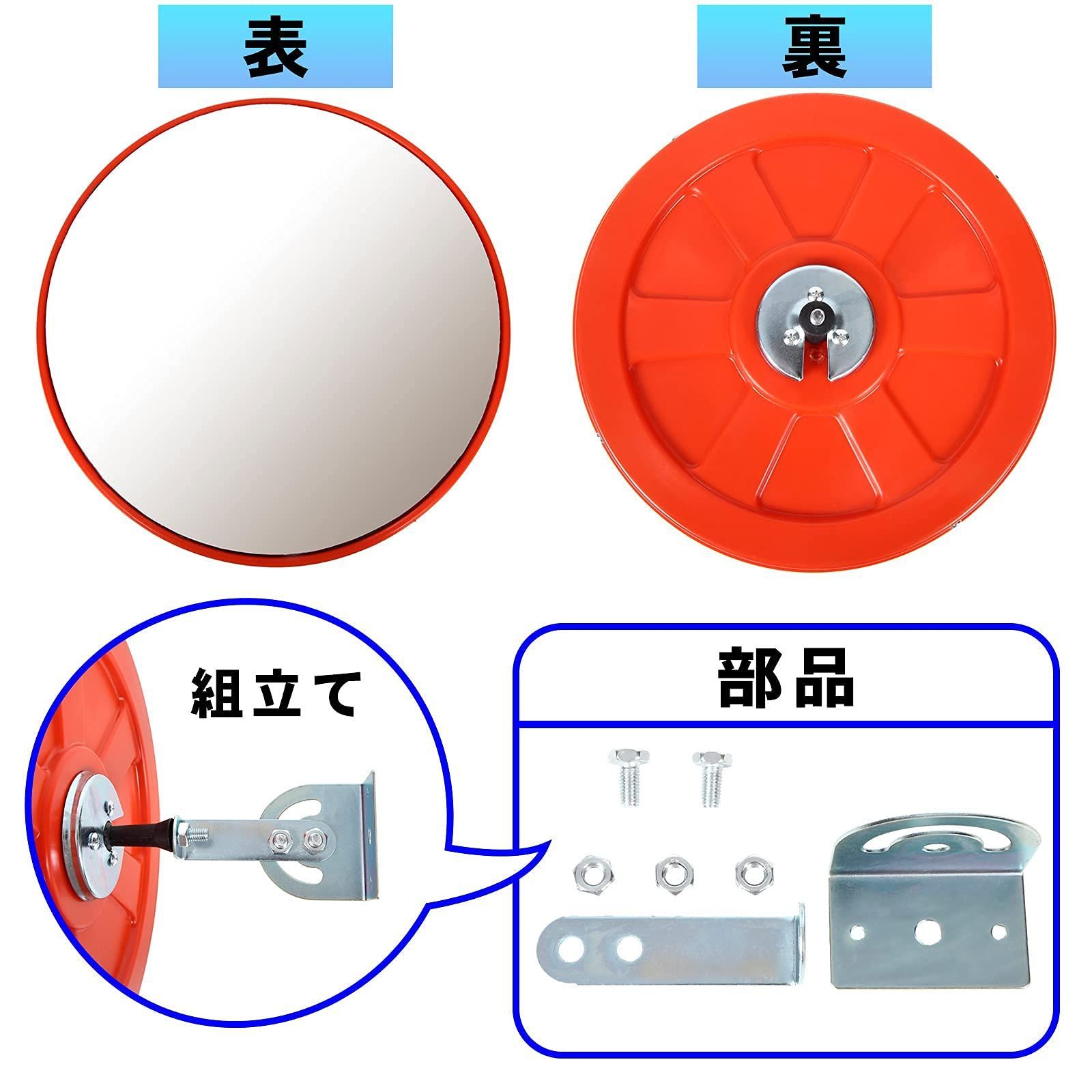 表

裏

組立て

部品