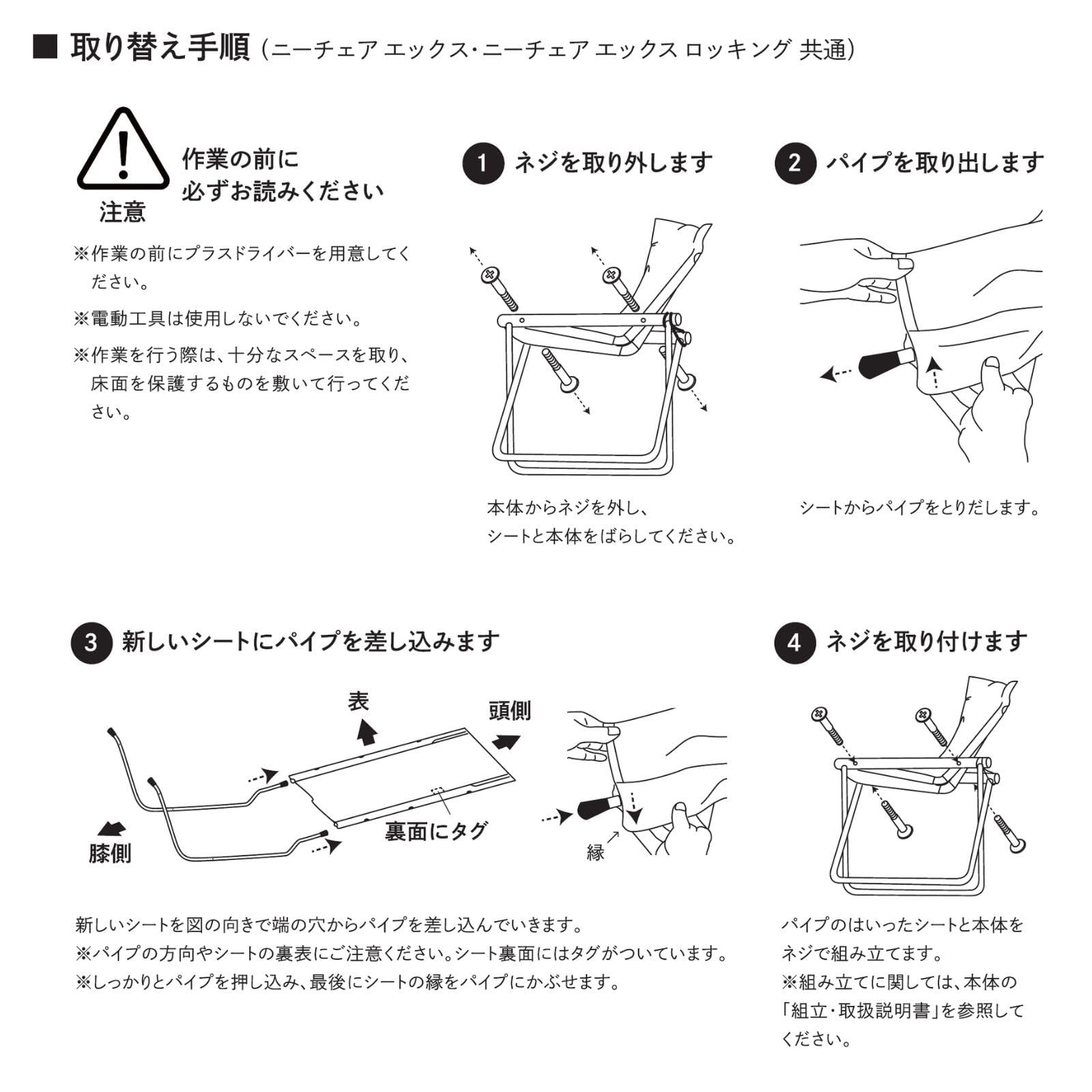 ■ 取り替え手順 (ニーチェア エックス・ニーチェア エックス ロッキング 共通)

注意

作業の前に
必ずお読みください

※作業の前にプラスドライバーを用意してください。

※電動工具は使用しないでください。

※作業を行う際は、十分なスペースを取り、床面を保護するものを敷いて行ってください。

1 ネジを取り外します

本体からネジを外し、
シートと本体をばらしてください。

2 パイプを取り出します

シートからパイプをとりだします。

3 新しいシートにパイプを差し込みます

表

頭側

膝側

裏面にタグ

縁

新しいシートを図の向きで端の穴からパイプを差し込んでいきます。
※パイプの方向やシートの裏表にご注意ください。シート裏面にはタグがついています。
※しっかりとパイプを押し込み、最後にシートの縁をパイプにかぶせます。

4 ネジを取り付けます

パイプのはいったシートと本体をネジで組み立てます。
※組み立てに関しては、本体の「組立・取扱説明書」を参照してください。