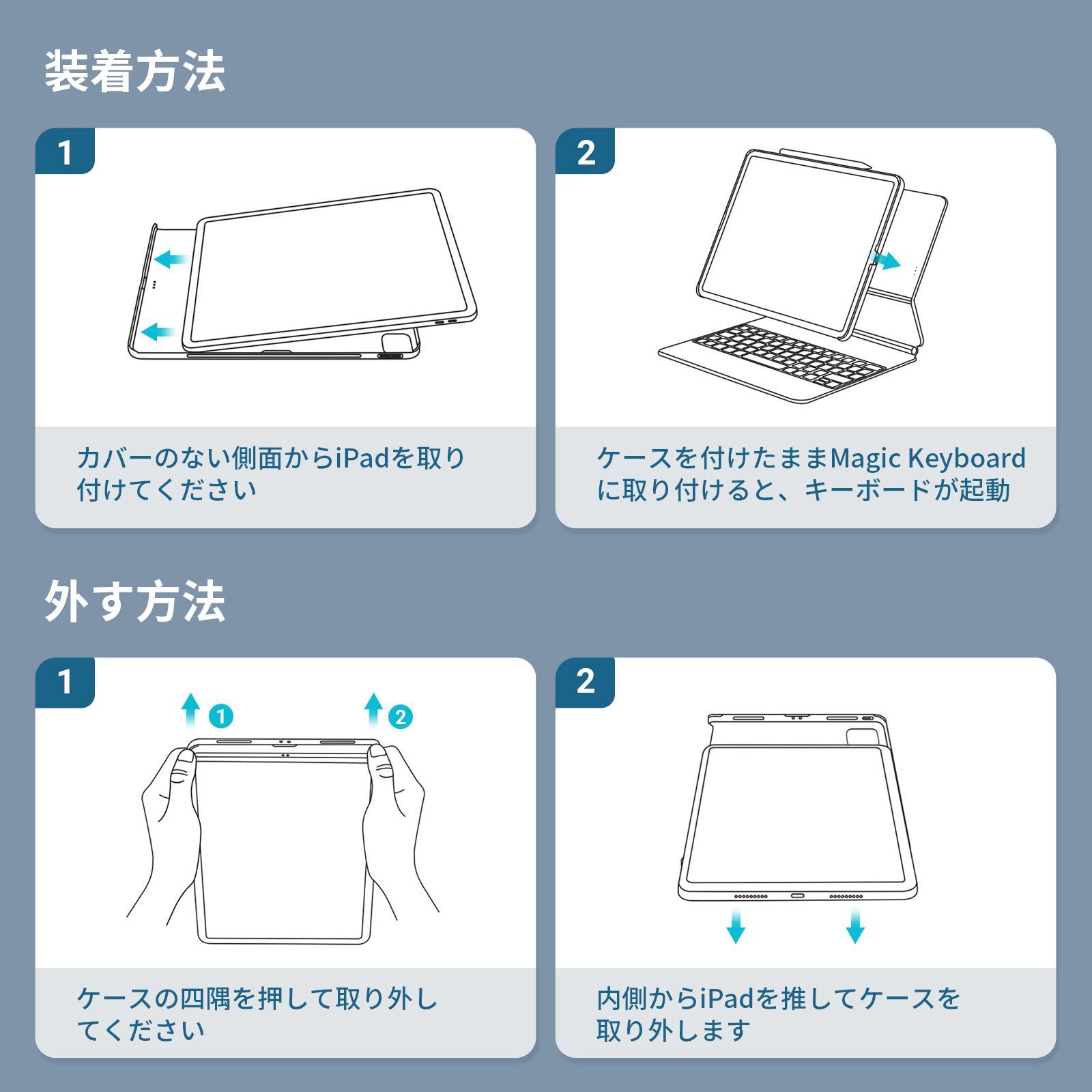 装着方法

1

カバーのない側面からiPadを取り付けてください

2

ケースを付けたままMagic Keyboardに取り付けると、キーボードが起動

外す方法

1

1 2

ケースの四隅を押して取り外してください

2

内側からiPadを推してケースを取り外します