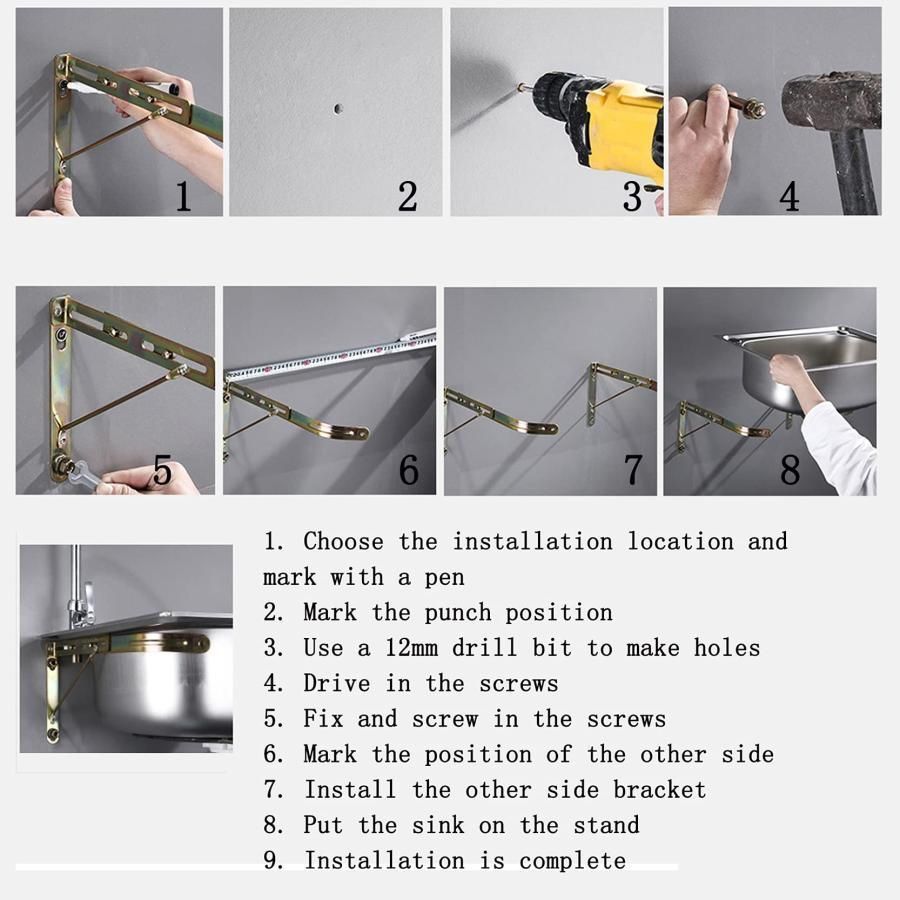 1

2

3

4

5

6

7

8

1. Choose the installation location and mark with a pen
2. Mark the punch position
3. Use a 12mm drill bit to make holes
4. Drive in the screws
5. Fix and screw in the screws
6. Mark the position of the other side
7. Install the other side bracket
8. Put the sink on the stand
9. Installation is complete