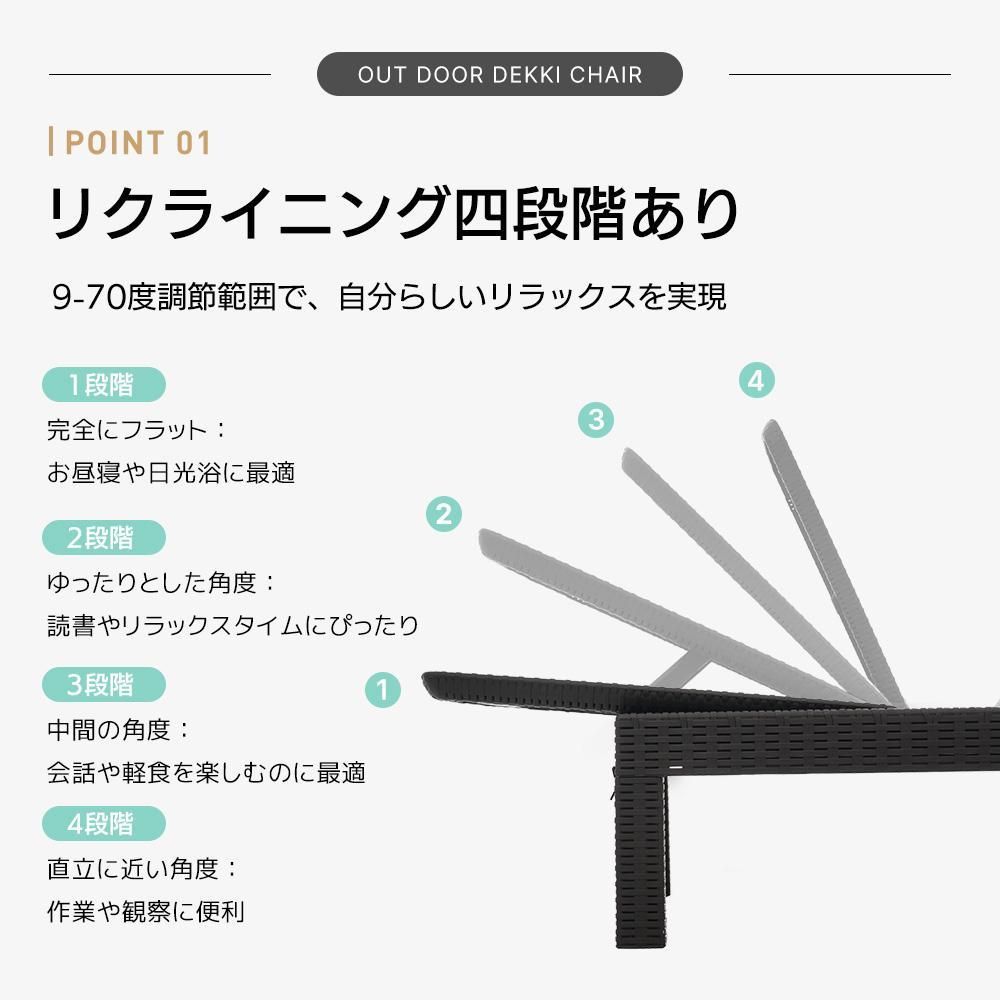 OUT DOOR DEKKI CHAIR

POINT 01

リクライニング四段階あり

9-70度調節範囲で、自分らしいリラックスを実現

1段階

完全にフラット：
お昼寝や日光浴に最適

2段階

ゆったりとした角度：
読書やリラックスタイムにぴったり

3段階

中間の角度：
会話や軽食を楽しむのに最適

4段階

直立に近い角度：
作業や観察に便利

4

3

2

1