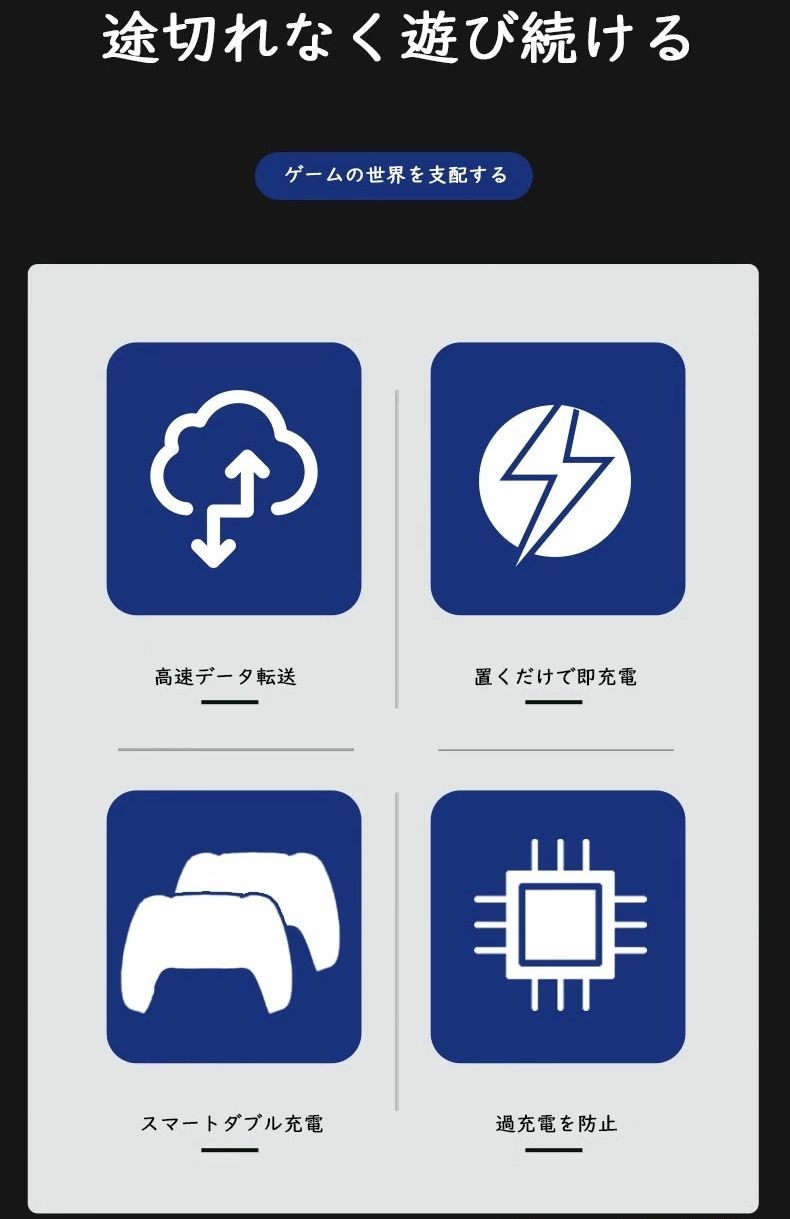 途切れなく遊び続ける

ゲームの世界を支配する

高速データ転送

置くだけで即充電

スマートダブル充電

過充電を防止