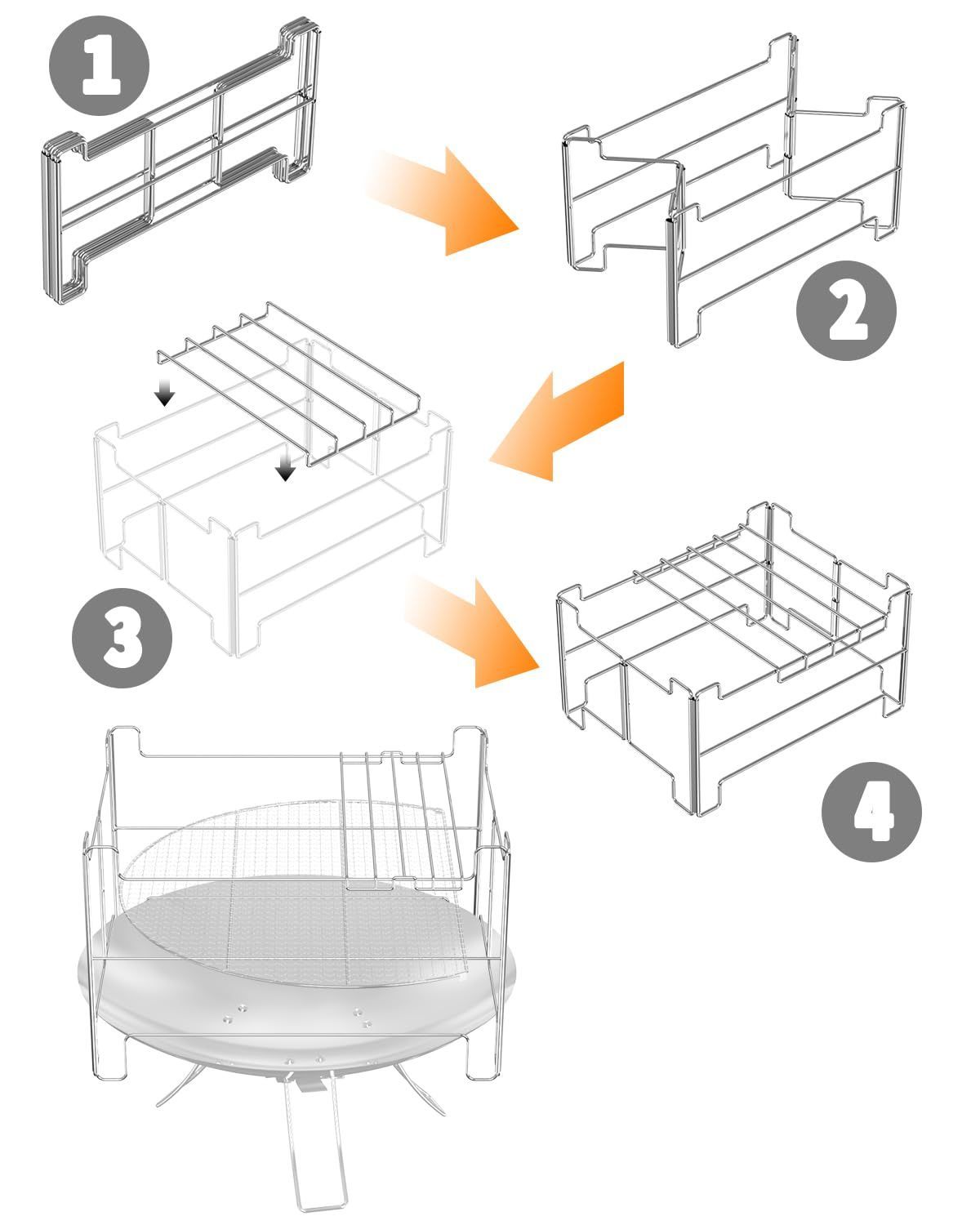 1

2

3

4