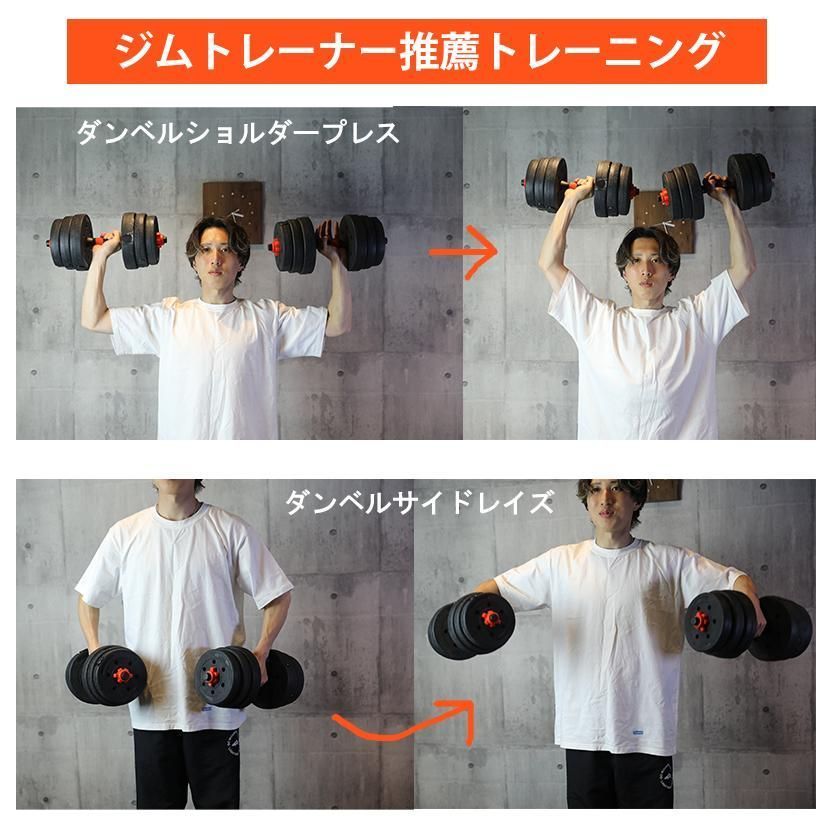 ジムトレーナー推薦トレーニング

ダンベルショルダープレス

ダンベルサイドレイズ