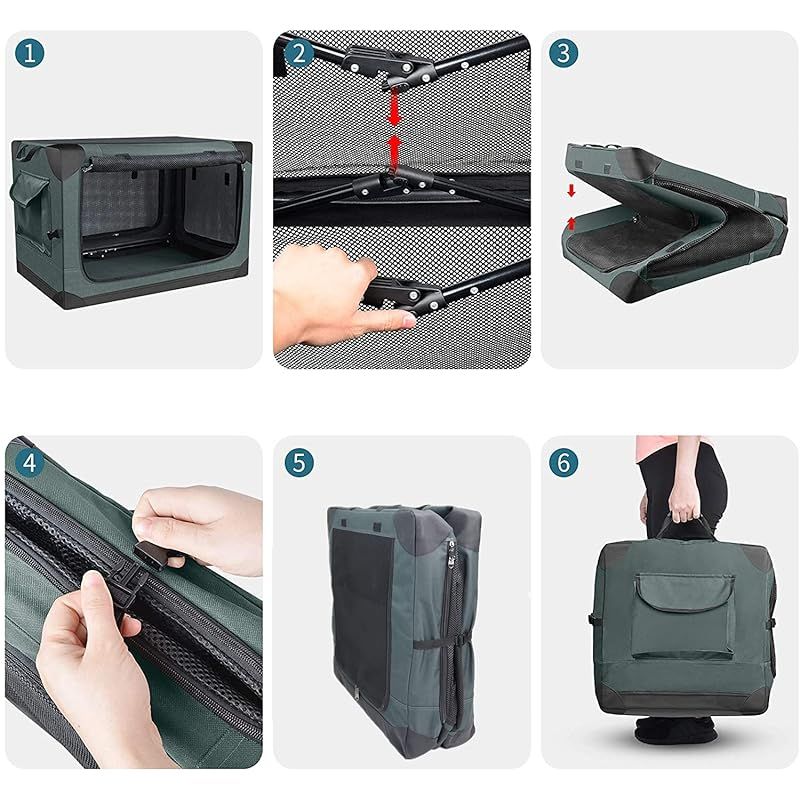 1
2
3
4
5
6