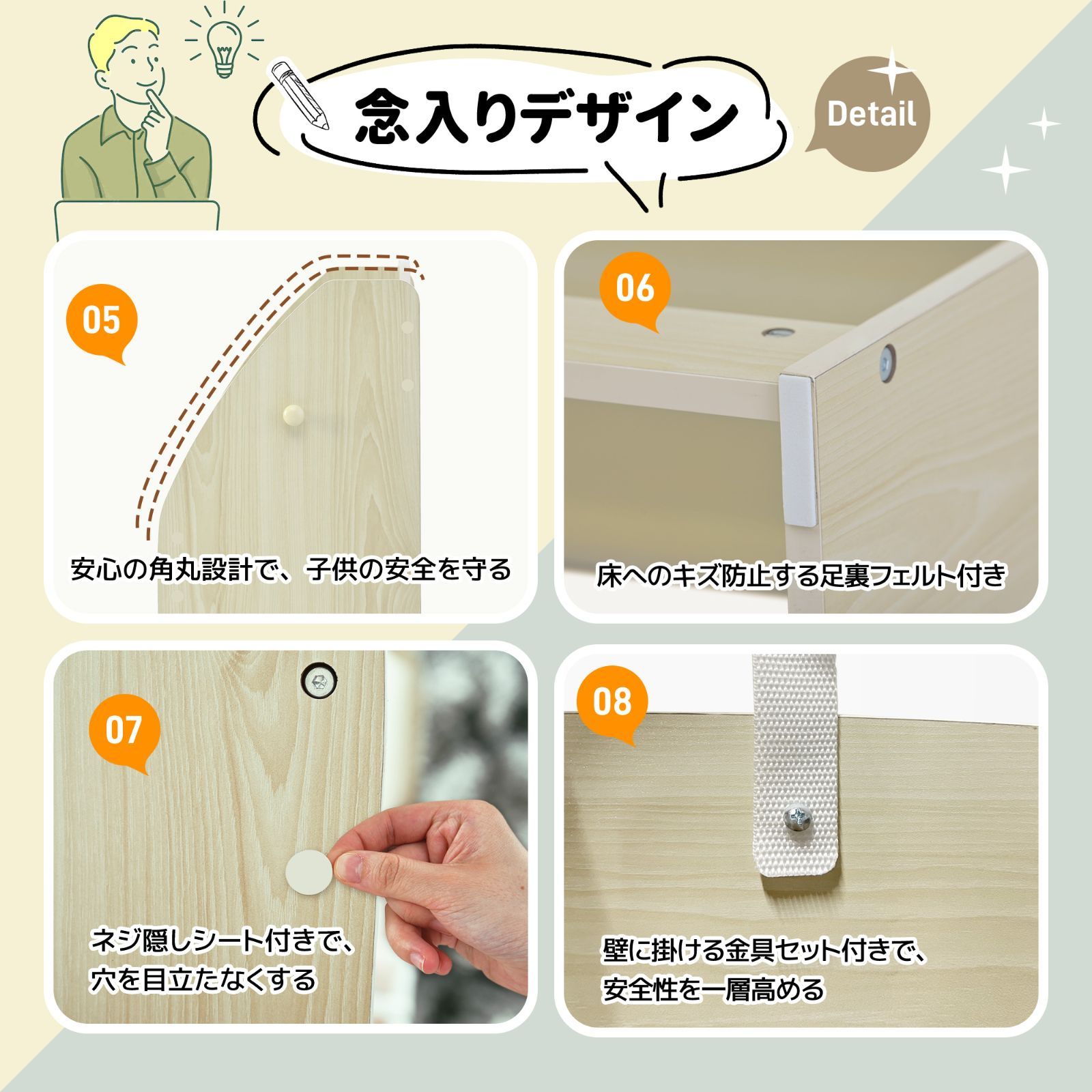 念入りデザイン

Detail

05

安心の角丸設計で、子供の安全を守る

06

床へのキズ防止する足裏フェルト付き

07

ネジ隠しシート付きで、穴を目立たなくする

08

壁に掛ける金具セット付きで、安全性を一層高める