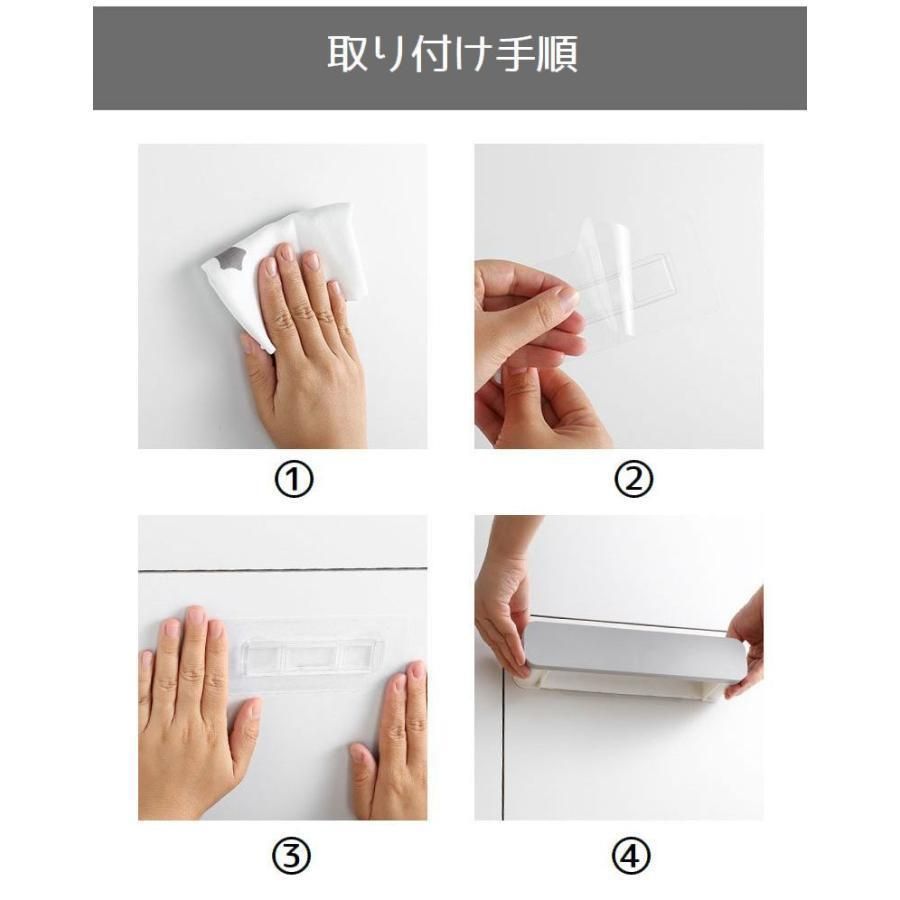 取り付け手順

①

②

③

④