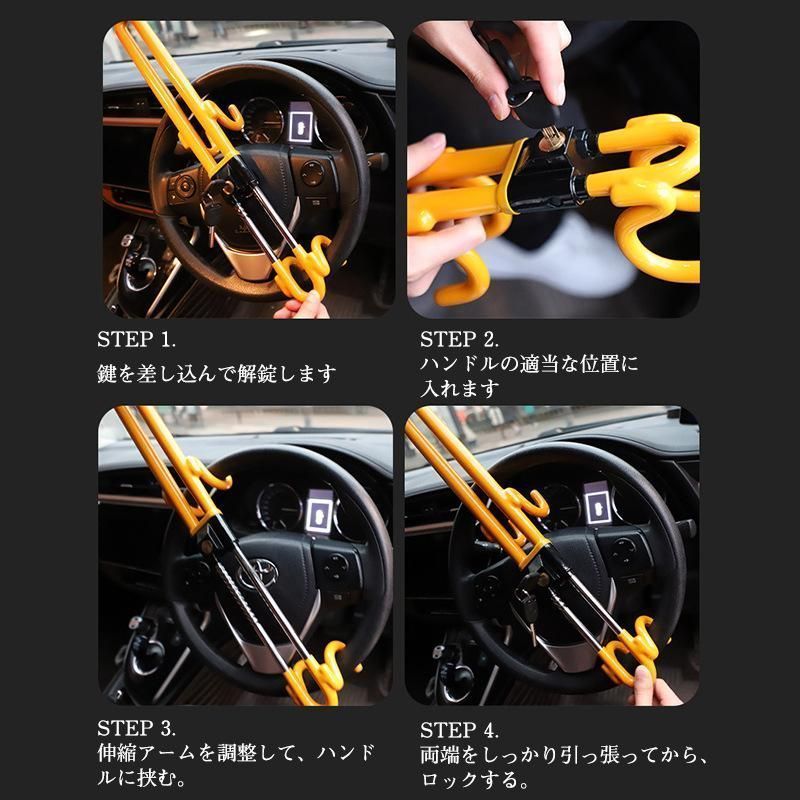 STEP 1.
鍵を差し込んで解錠します

STEP 2.
ハンドルの適当な位置に入れます

STEP 3.
伸縮アームを調整して、ハンドルに挟む。

STEP 4.
両端をしっかり引っ張ってから、ロックする。