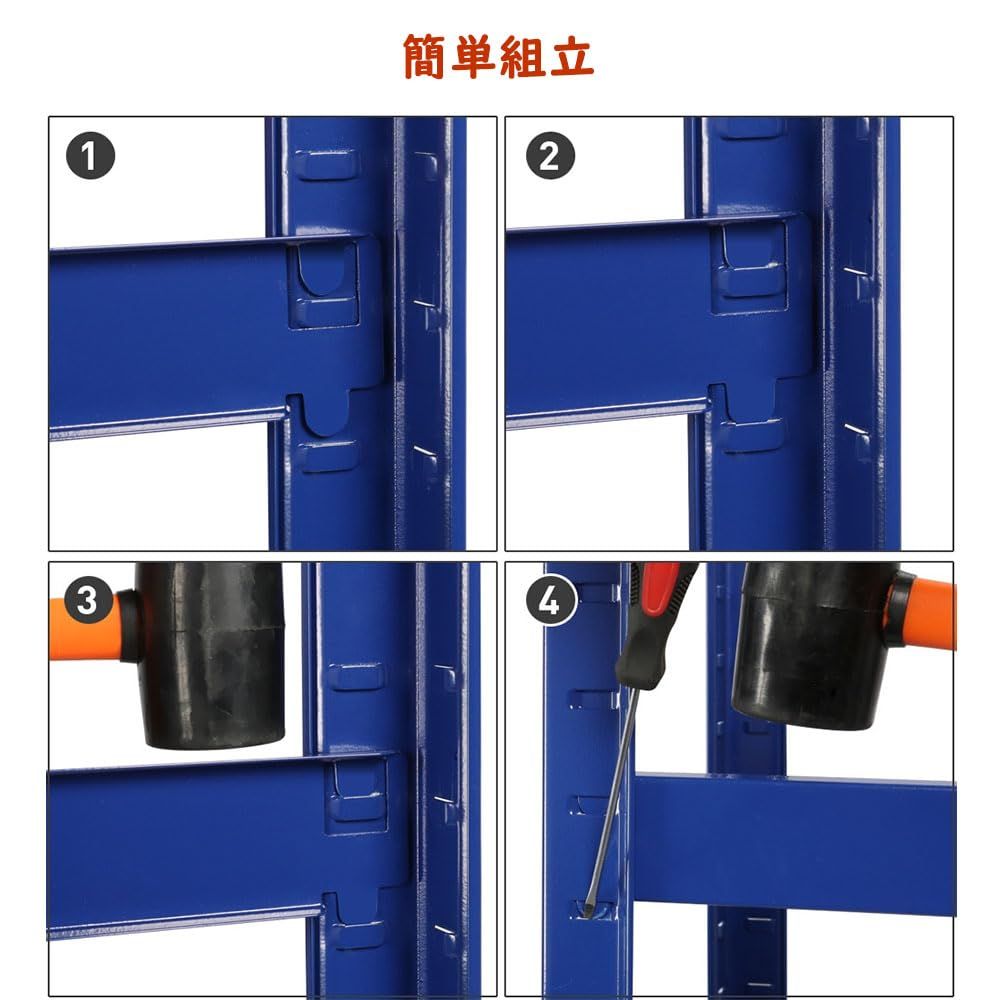 簡単組立

1

2

3

4