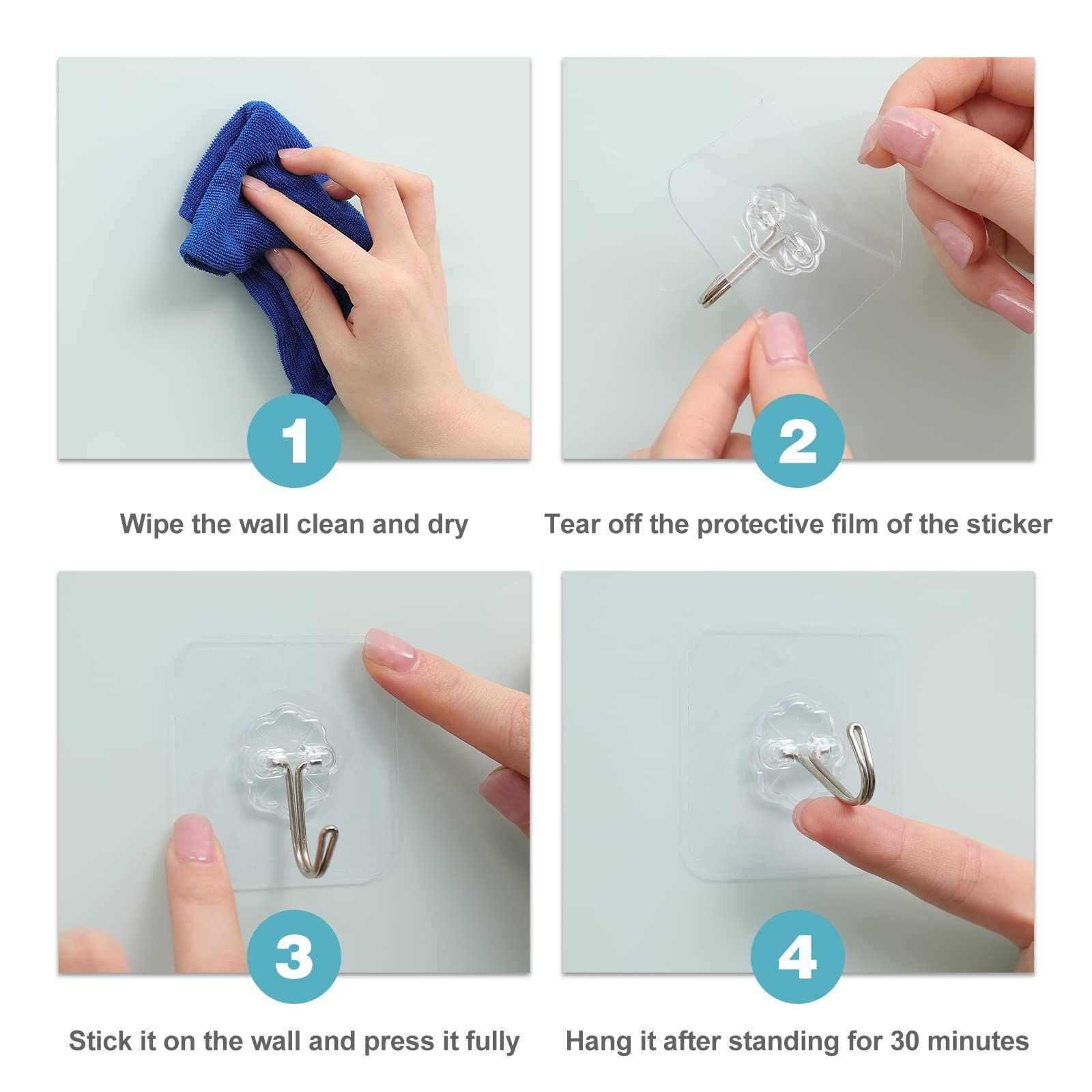 1

Wipe the wall clean and dry

2

Tear off the protective film of the sticker

3

Stick it on the wall and press it fully

4

Hang it after standing for 30 minutes