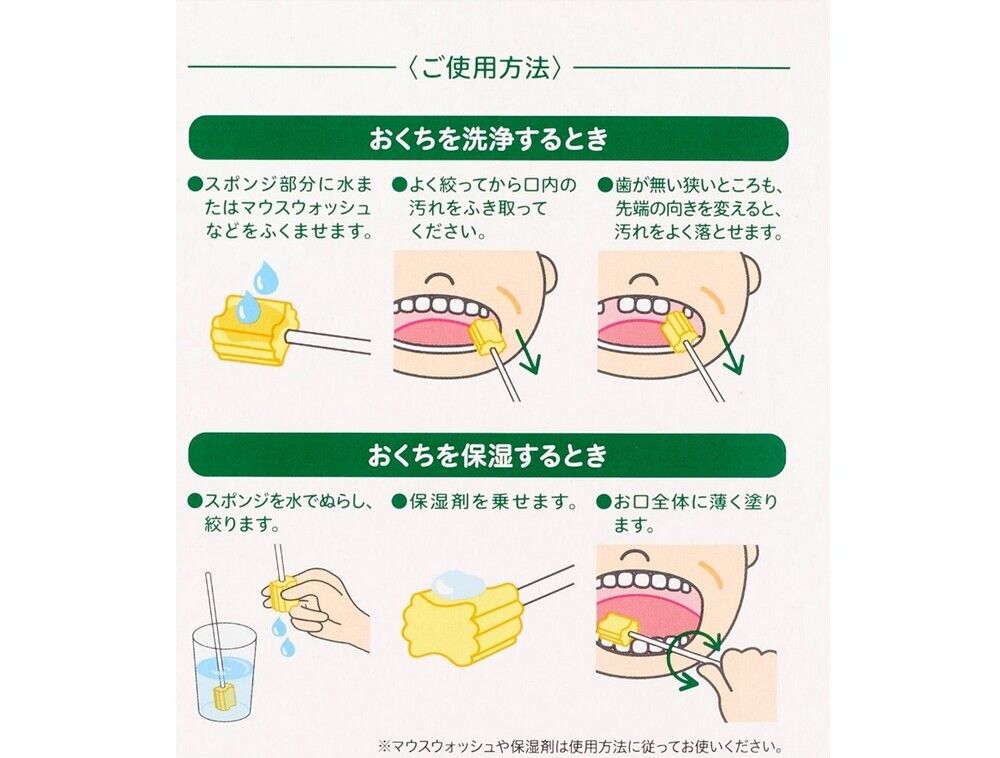 〈ご使用方法〉

おくちを洗浄するとき

●スポンジ部分に水またはマウスウォッシュなどをふくませます。

●よく絞ってから口内の汚れをふき取ってください。

●歯が無い狭いところも、先端の向きを変えると、汚れをよく落とせます。

おくちを保湿するとき

●スポンジを水でぬらし、絞ります。

●保湿剤を乗せます。

●お口全体に薄く塗ります。

※マウスウォッシュや保湿剤は使用方法に従ってお使いください。