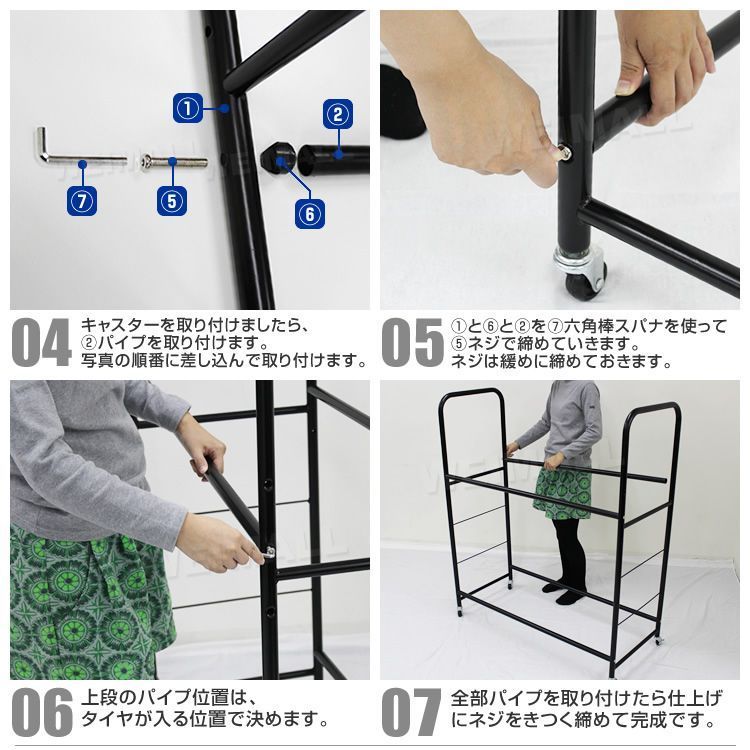 ①

②

⑦

⑤

⑥

04 キャスターを取り付けましたら、②パイプを取り付けます。写真の順番に差し込んで取り付けます。

05 ①と⑥と②を⑦六角棒スパナを使って⑤ネジで締めていきます。ネジは緩めに締めておきます。

06 上段のパイプ位置は、タイヤが入る位置で決めます。

07 全部パイプを取り付けたら仕上げにネジをきつく締めて完成です。