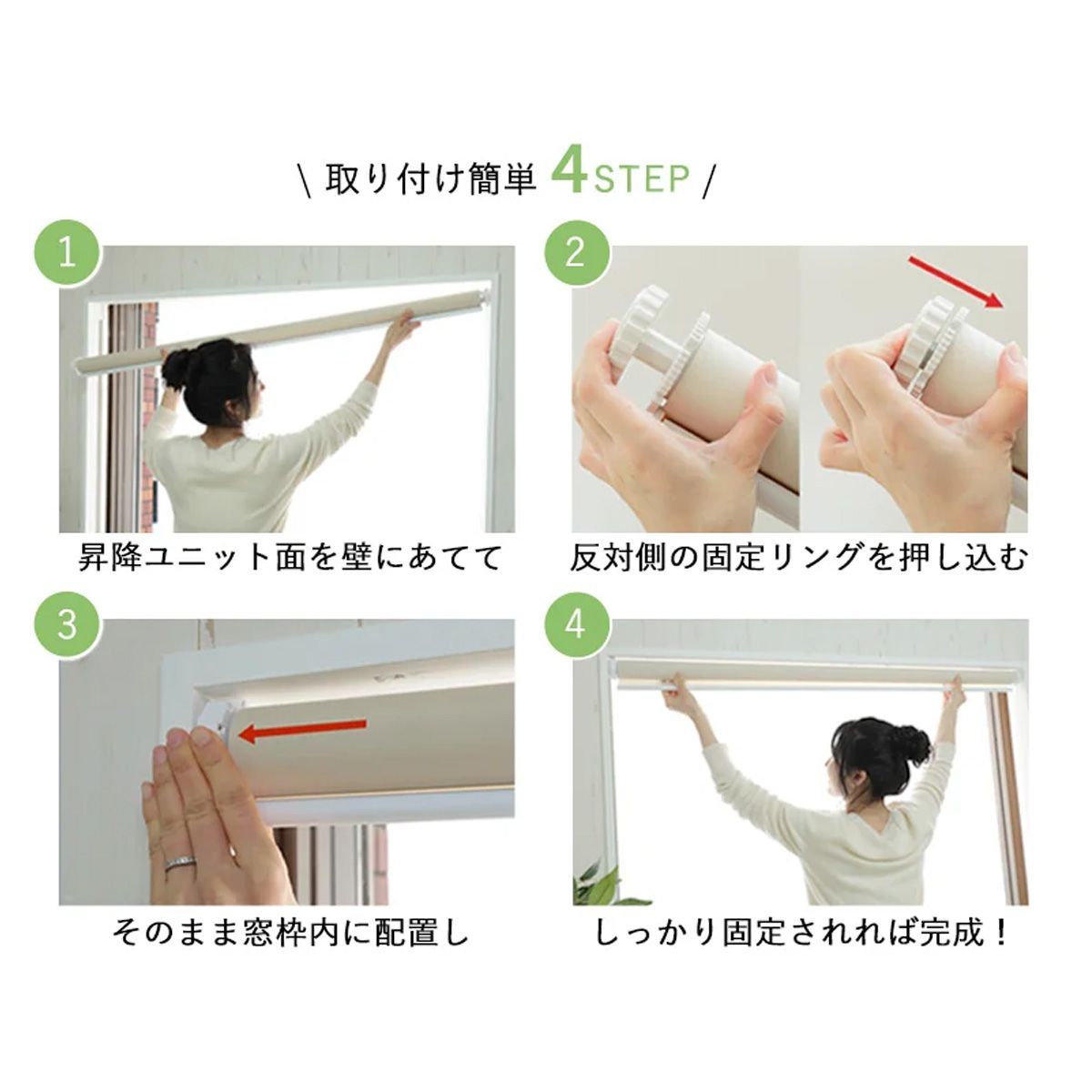 \ 取り付け簡単 4STEP /

1

昇降ユニット面を壁にあてて

2

反対側の固定リングを押し込む

3

そのまま窓枠内に配置し

4

しっかり固定されれば完成！