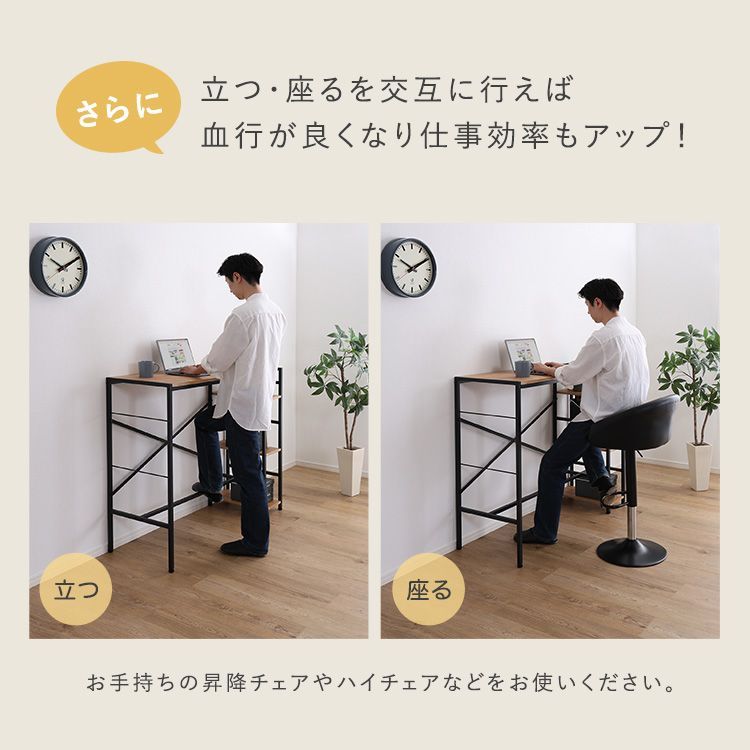 さらに

立つ・座るを交互に行えば
血行が良くなり仕事効率もアップ!

立つ

座る

お手持ちの昇降チェアやハイチェアなどをお使いください。