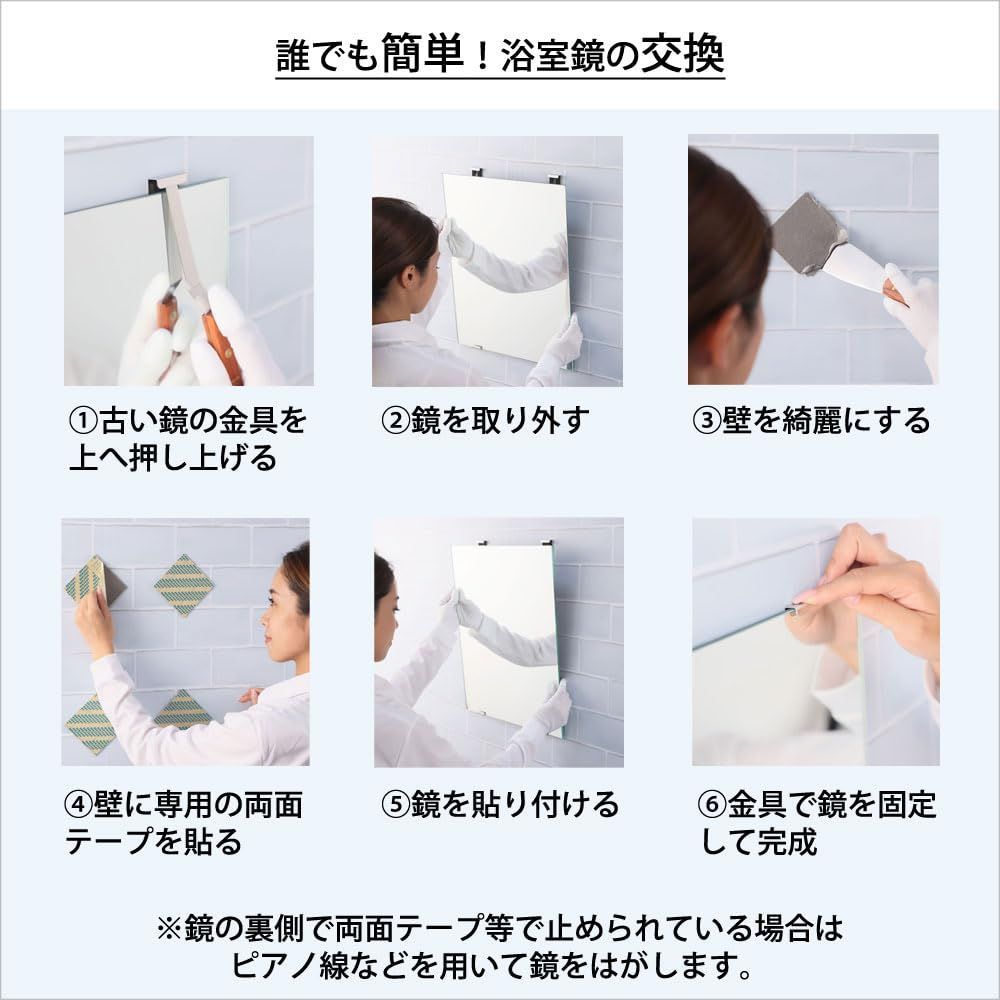 誰でも簡単！浴室鏡の交換

①古い鏡の金具を上へ押し上げる

②鏡を取り外す

③壁を綺麗にする

④壁に専用の両面テープを貼る

⑤鏡を貼り付ける

⑥金具で鏡を固定して完成

※鏡の裏側で両面テープ等で止められている場合はピアノ線などを用いて鏡をはがします。