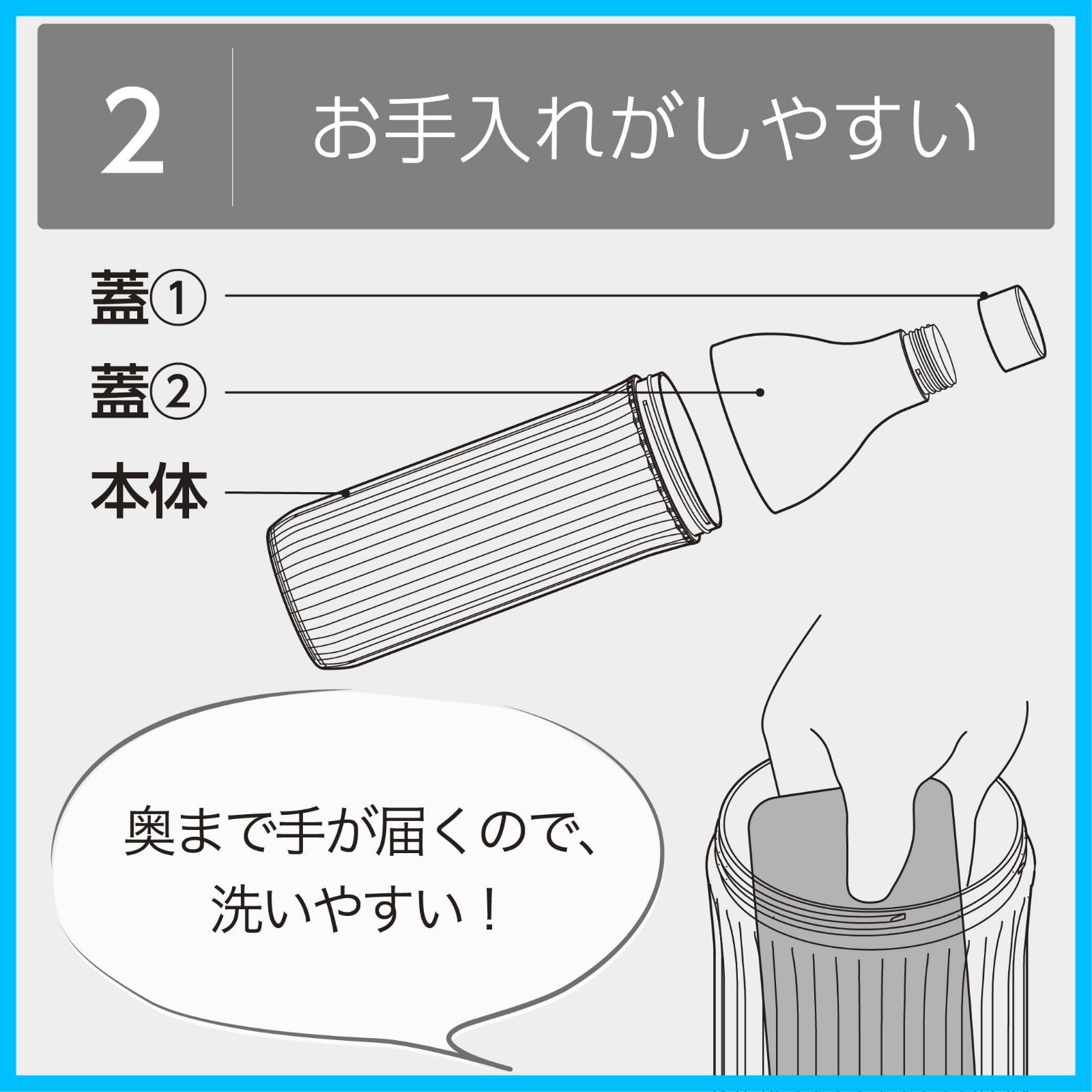 2 お手入れがしやすい

蓋①

蓋②

本体

奥まで手が届くので、洗いやすい！