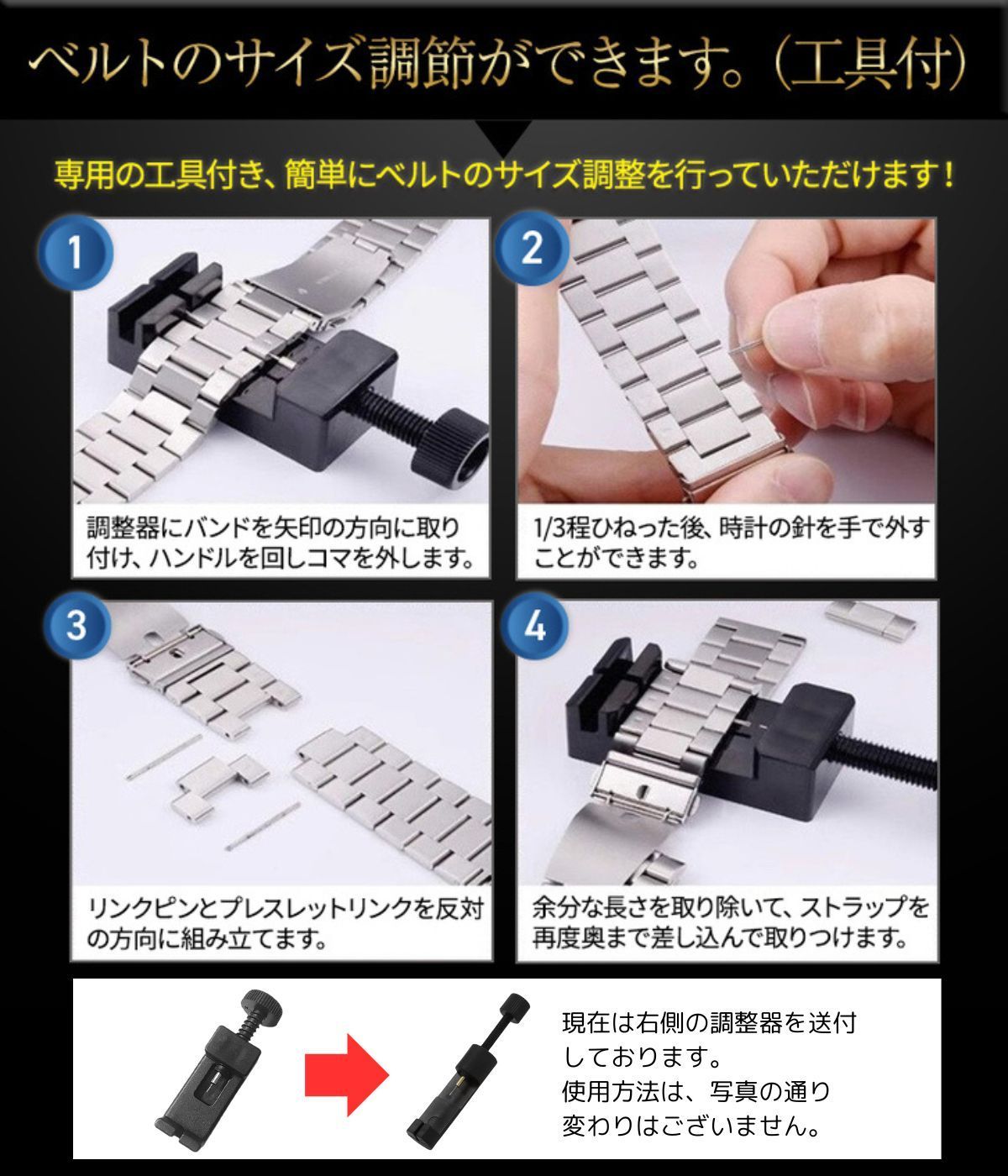 ベルトのサイズ調節ができます。(工具付)

専用の工具付き、簡単にベルトのサイズ調整を行っていただけます!

1

調整器にバンドを矢印の方向に取り付け、ハンドルを回しコマを外します。

2

1/3程ひねった後、時計の針を手で外すことができます。

3

リンクピンとブレスレットリンクを反対の方向に組み立てます。

4

余分な長さを取り除いて、ストラップを再度奥まで差し込んで取りつけます。

現在は右側の調整器を送付しております。
使用方法は、写真の通り変わりはございません。