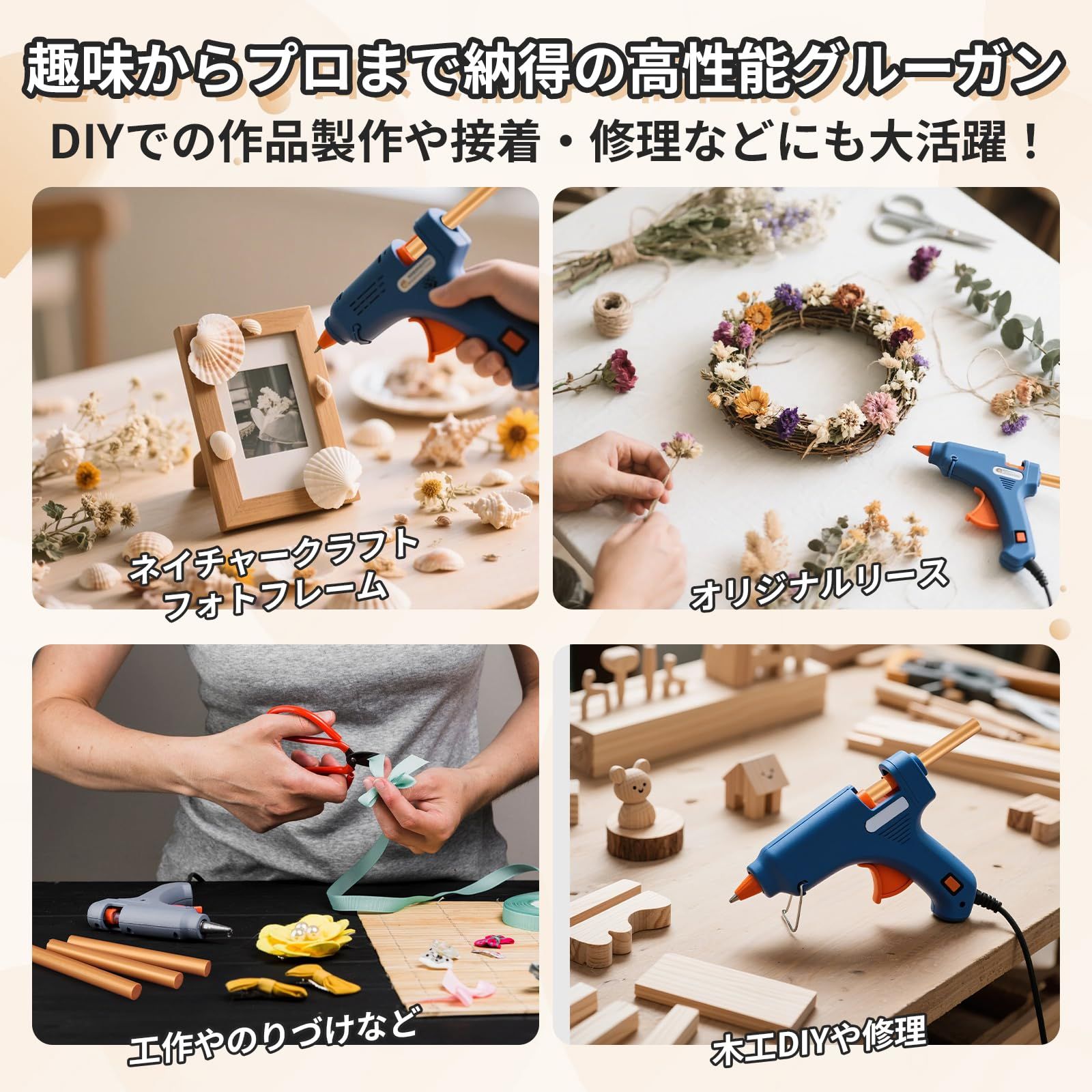 趣味からプロまで納得の高性能グルーガン

DIYでの作品製作や接着・修理などにも大活躍！

ネイチャークラフト
フォトフレーム

オリジナルリース

工作やのりづけなど

木工DIYや修理