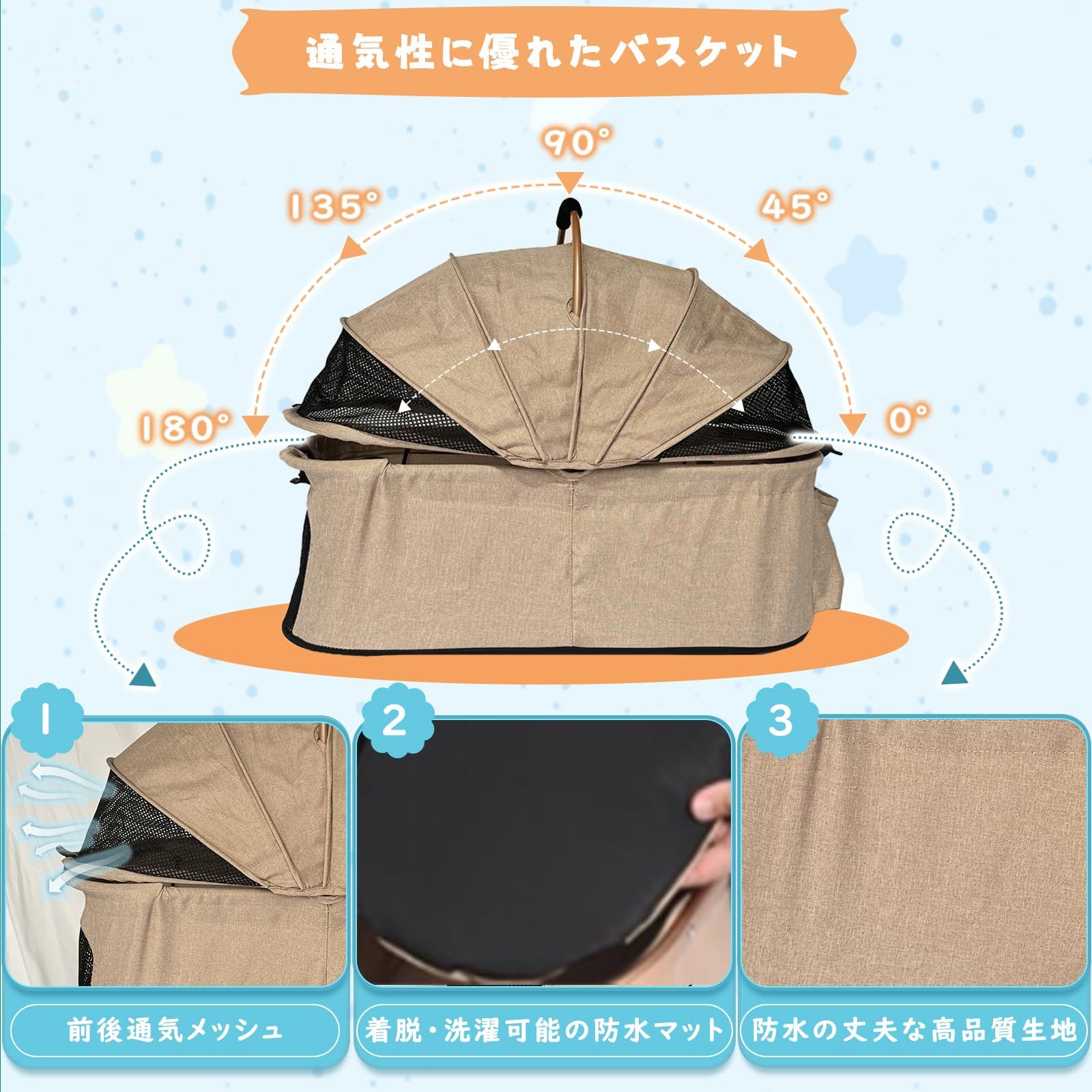 通気性に優れたバスケット

90°

135°

45°

180°

0°

1

2

3

前後通気メッシュ

着脱・洗濯可能の防水マット

防水の丈夫な高品質生地