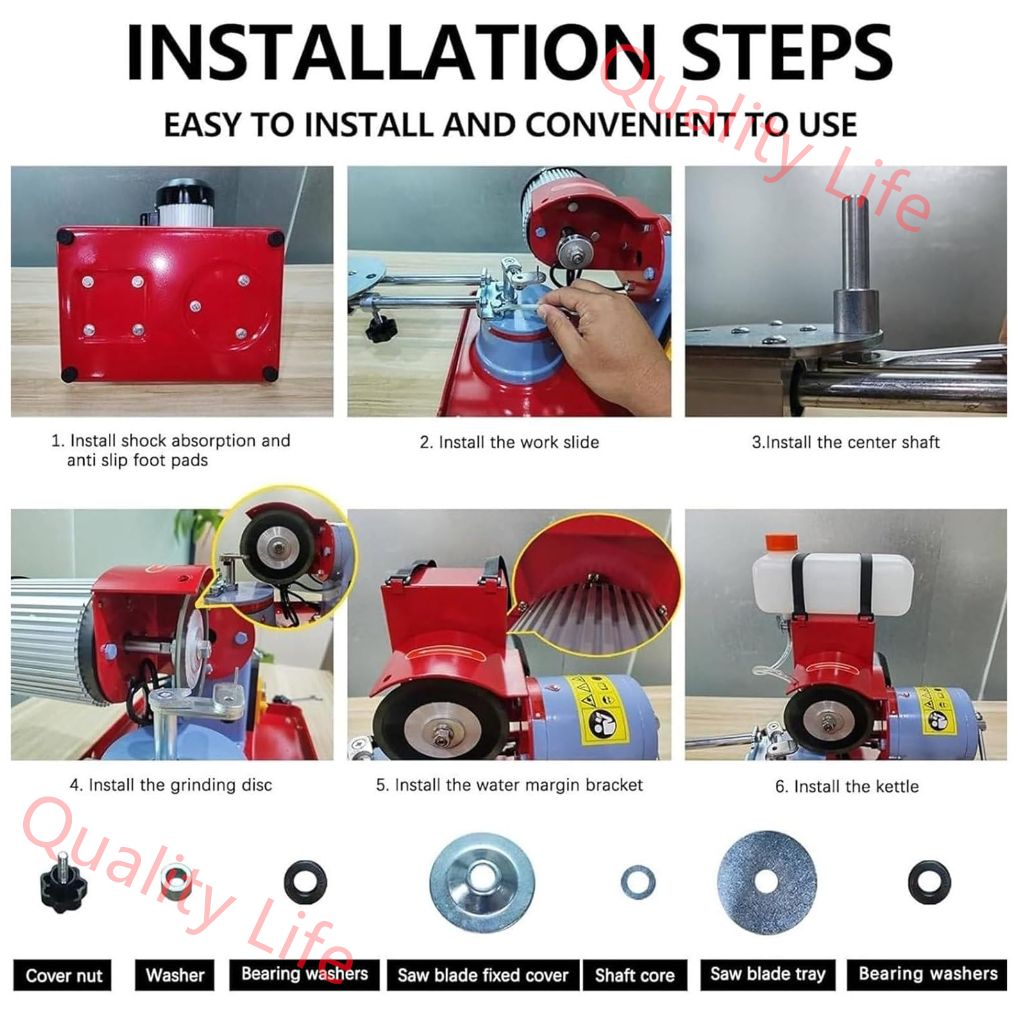 INSTALLATION STEPS
EASY TO INSTALL AND CONVENIENT TO USE

Quality Life

1. Install shock absorption and anti slip foot pads

2. Install the work slide

3.Install the center shaft

4. Install the grinding disc

5. Install the water margin bracket

6. Install the kettle

Quality Life

Cover nut

Washer

Bearing washers

Saw blade fixed cover

Shaft core

Saw blade tray

Bearing washers