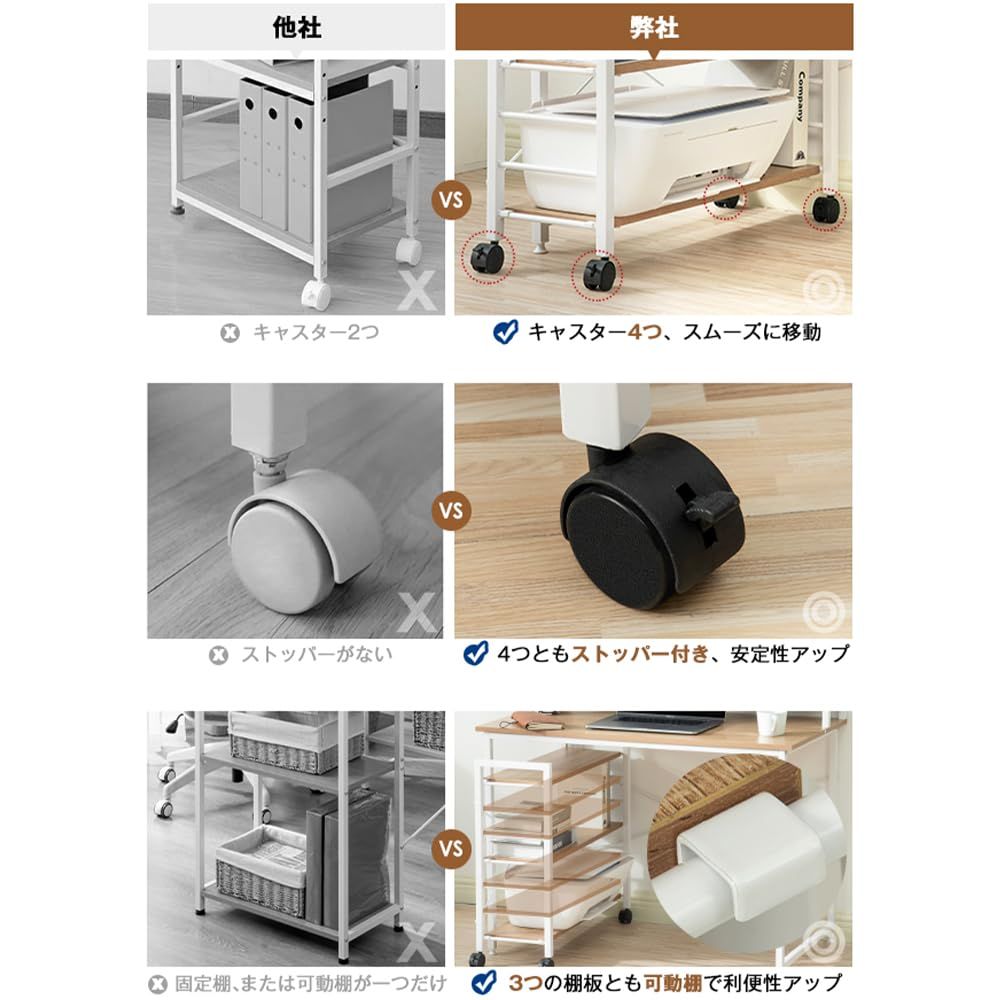 他社

弊社

Company

VS

キャスター2つ

キャスター4つ、スムーズに移動

VS

ストッパーがない

4つともストッパー付き、安定性アップ

VS

固定棚、または可動棚が一つだけ

3つの棚板とも可動棚で利便性アップ