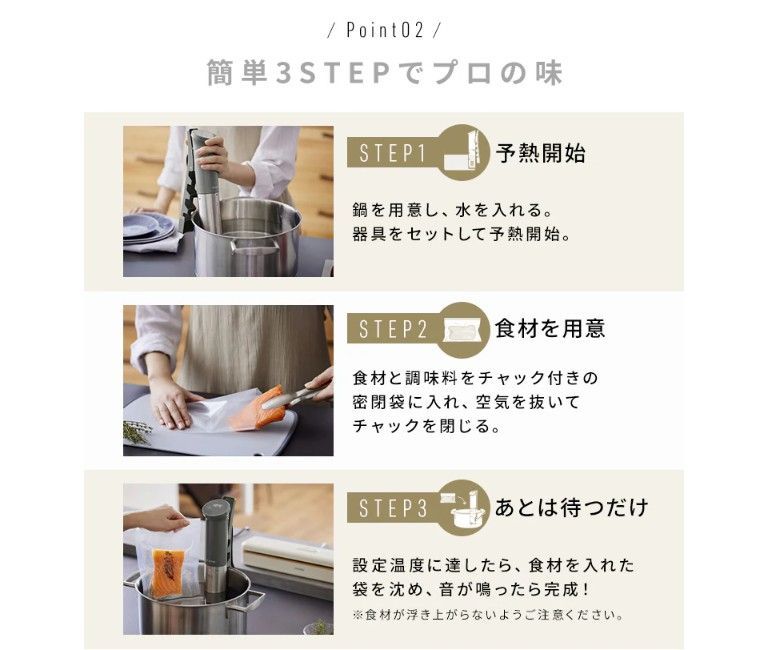 / Point02 /

簡単3STEPでプロの味

STEP1 予熱開始

鍋を用意し、水を入れる。
器具をセットして予熱開始。

STEP2 食材を用意

食材と調味料をチャック付きの密閉袋に入れ、空気を抜いてチャックを閉じる。

STEP3 あとは待つだけ

設定温度に達したら、食材を入れた袋を沈め、音が鳴ったら完成！
※食材が浮き上がらないようご注意ください。