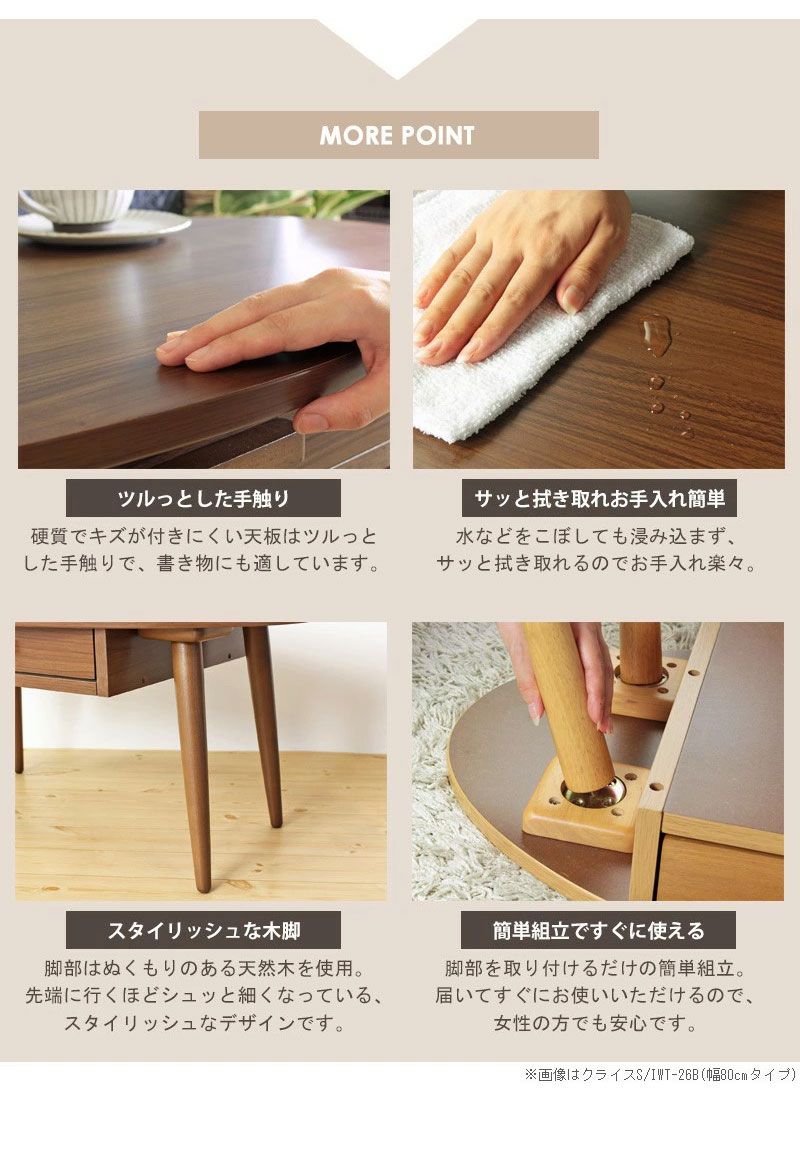 MORE POINT

ツルっとした手触り

硬質でキズが付きにくい天板はツルっとした手触りで、書き物にも適しています。

サッと拭き取れお手入れ簡単

水などをこぼしても浸み込まず、サッと拭き取れるのでお手入れ楽々。

スタイリッシュな木脚

脚部はぬくもりのある天然木を使用。先端に行くほどシュッと細くなっている、スタイリッシュなデザインです。

簡単組立ですぐに使える

脚部を取り付けるだけの簡単組立。届いてすぐにお使いいただけるので、女性の方でも安心です。

※画像はクライスS/IWT-26B(幅80cmタイプ)