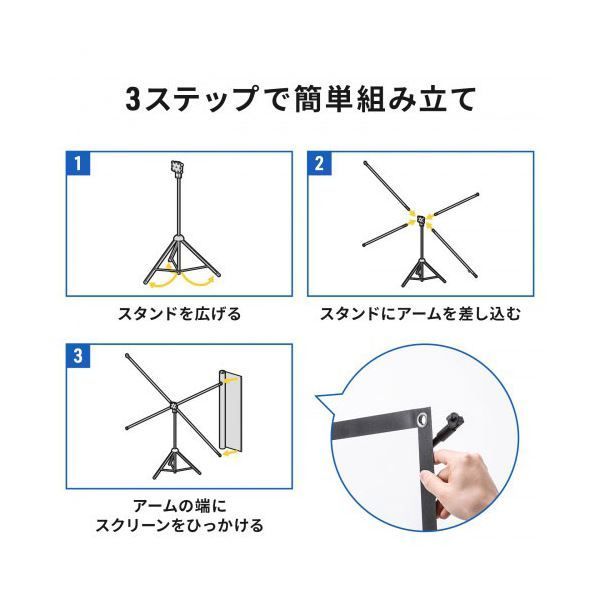 3ステップで簡単組み立て

1

スタンドを広げる

2

スタンドにアームを差し込む

3

アームの端に
スクリーンをひっかける