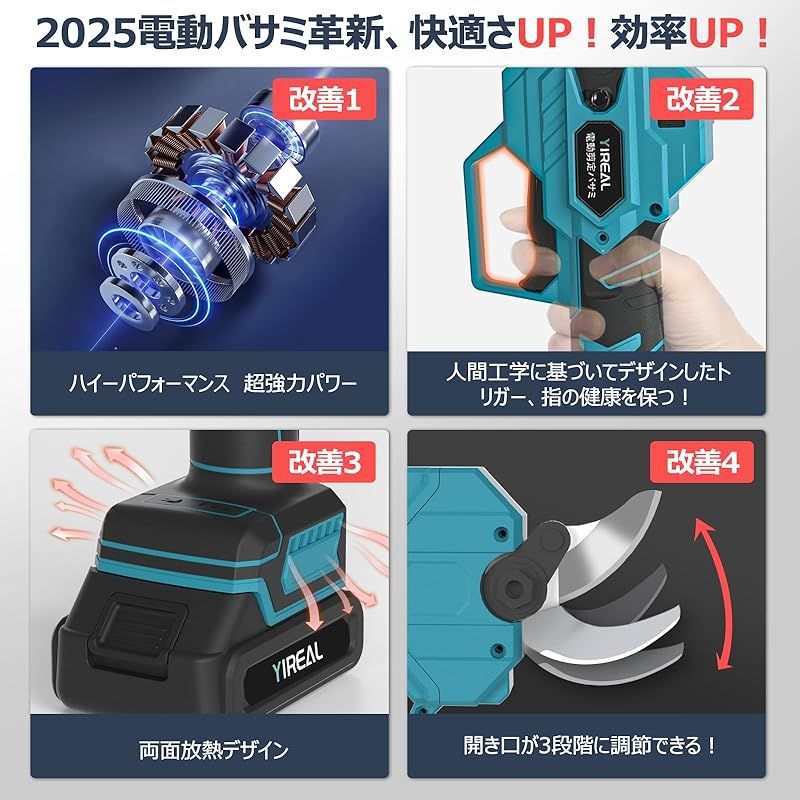 2025電動バサミ革新、快適さUP！効率UP！

改善1

ハイーパフォーマンス　超強力パワー

改善2

YIREAL
電動剪定バサミ

人間工学に基づいてデザインしたトリガー、指の健康を保つ！

改善3

YIREAL

両面放熱デザイン

改善4

開き口が3段階に調節できる！