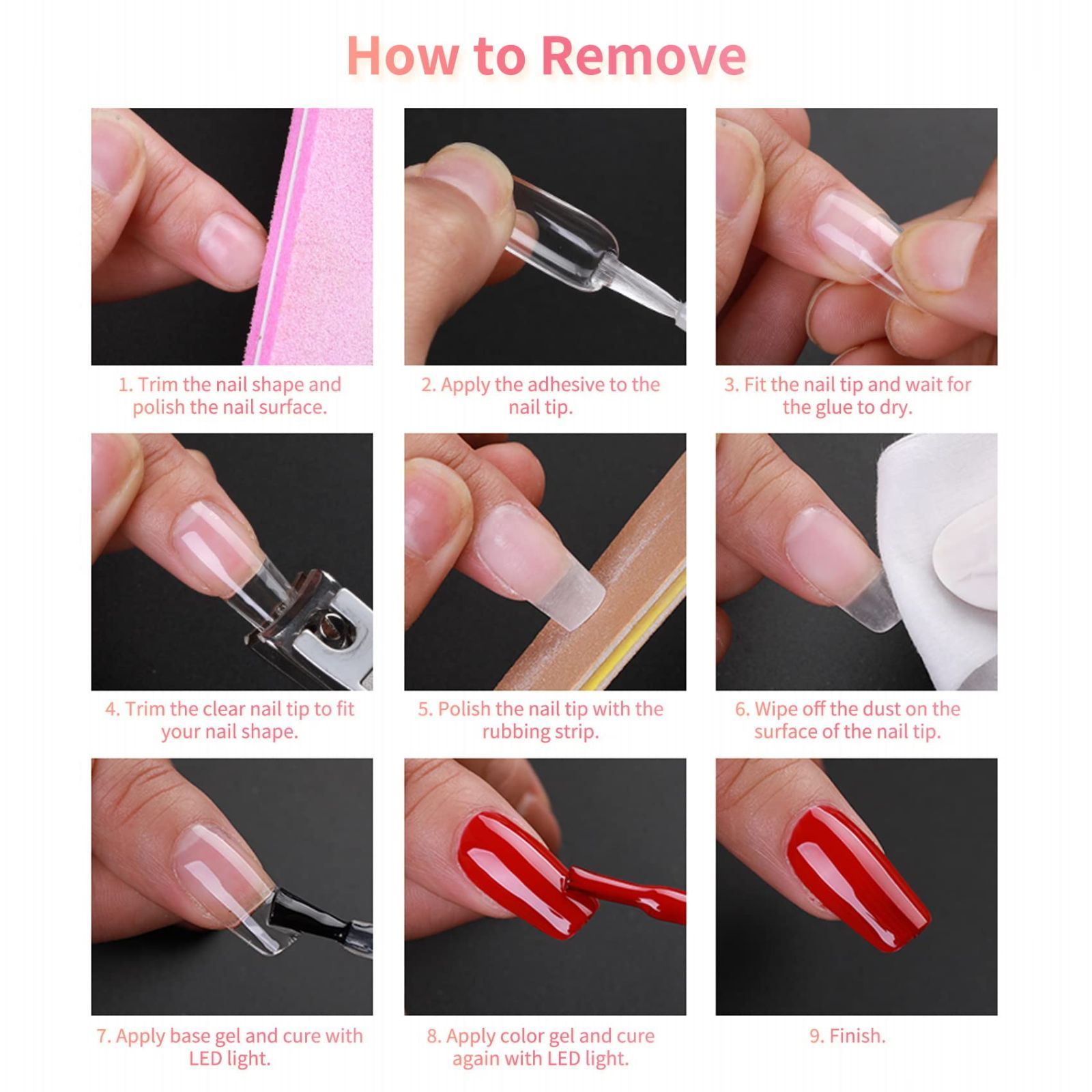 How to Remove

1. Trim the nail shape and polish the nail surface.

2. Apply the adhesive to the nail tip.

3. Fit the nail tip and wait for the glue to dry.

4. Trim the clear nail tip to fit your nail shape.

5. Polish the nail tip with the rubbing strip.

6. Wipe off the dust on the surface of the nail tip.

7. Apply base gel and cure with LED light.

8. Apply color gel and cure again with LED light.

9. Finish.