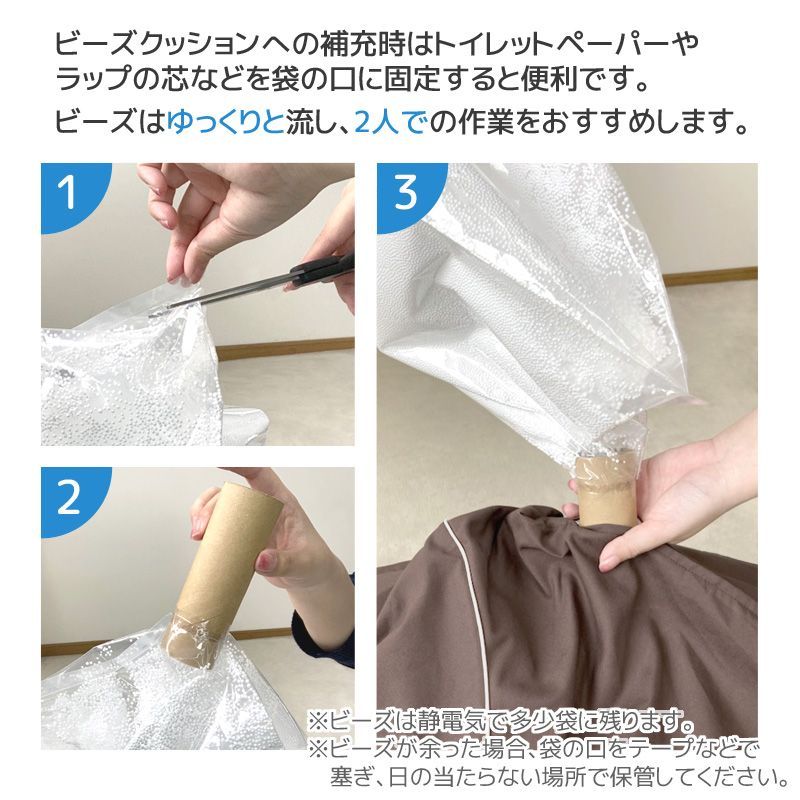 ビーズクッションへの補充時はトイレットペーパーやラップの芯などを袋の口に固定すると便利です。
ビーズはゆっくりと流し、2人での作業をおすすめします。

1

2

3

※ビーズは静電気で多少袋に残ります。
※ビーズが余った場合、袋の口をテープなどで塞ぎ、日の当たらない場所で保管してください。